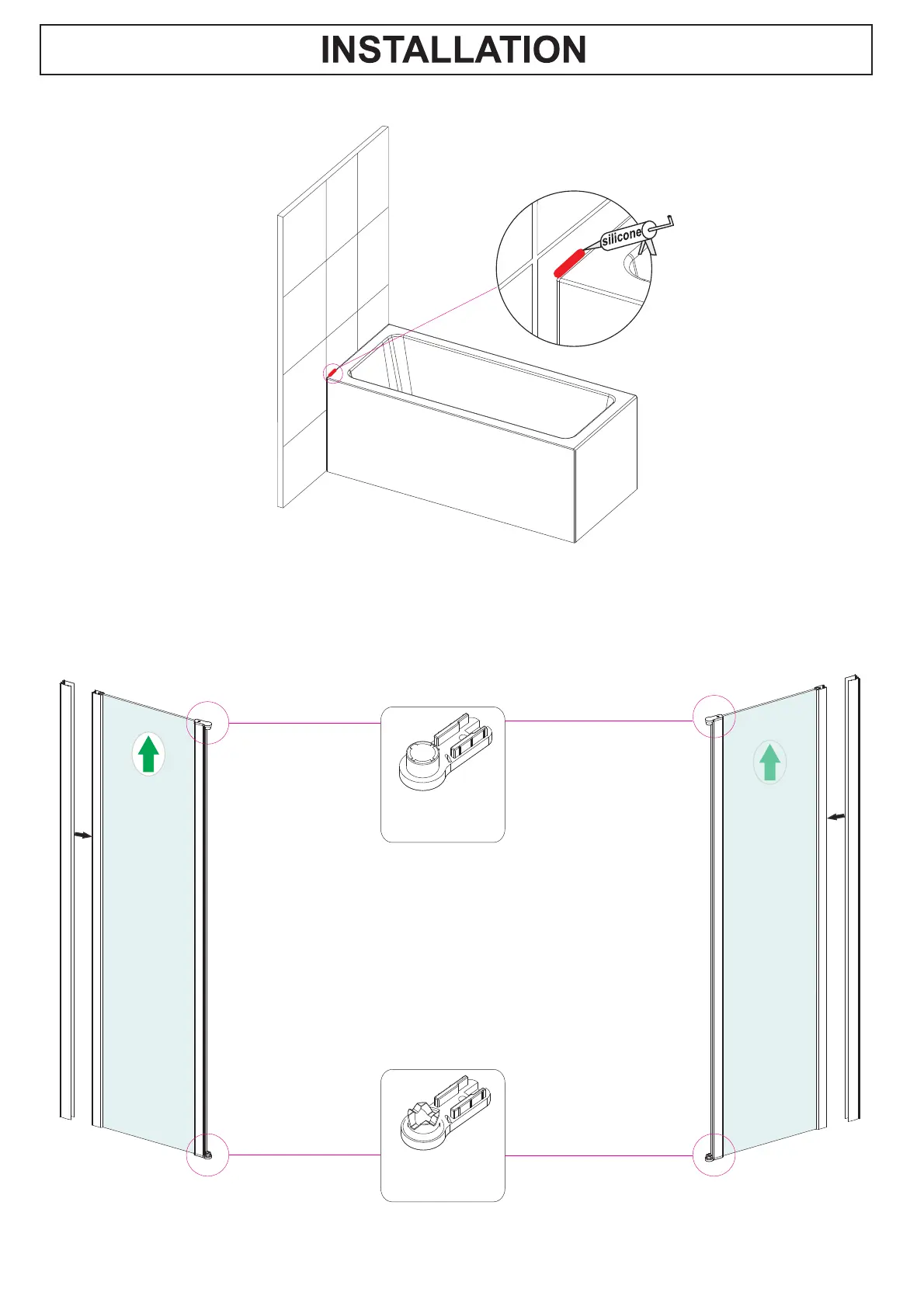 INSTALLATION

silicone