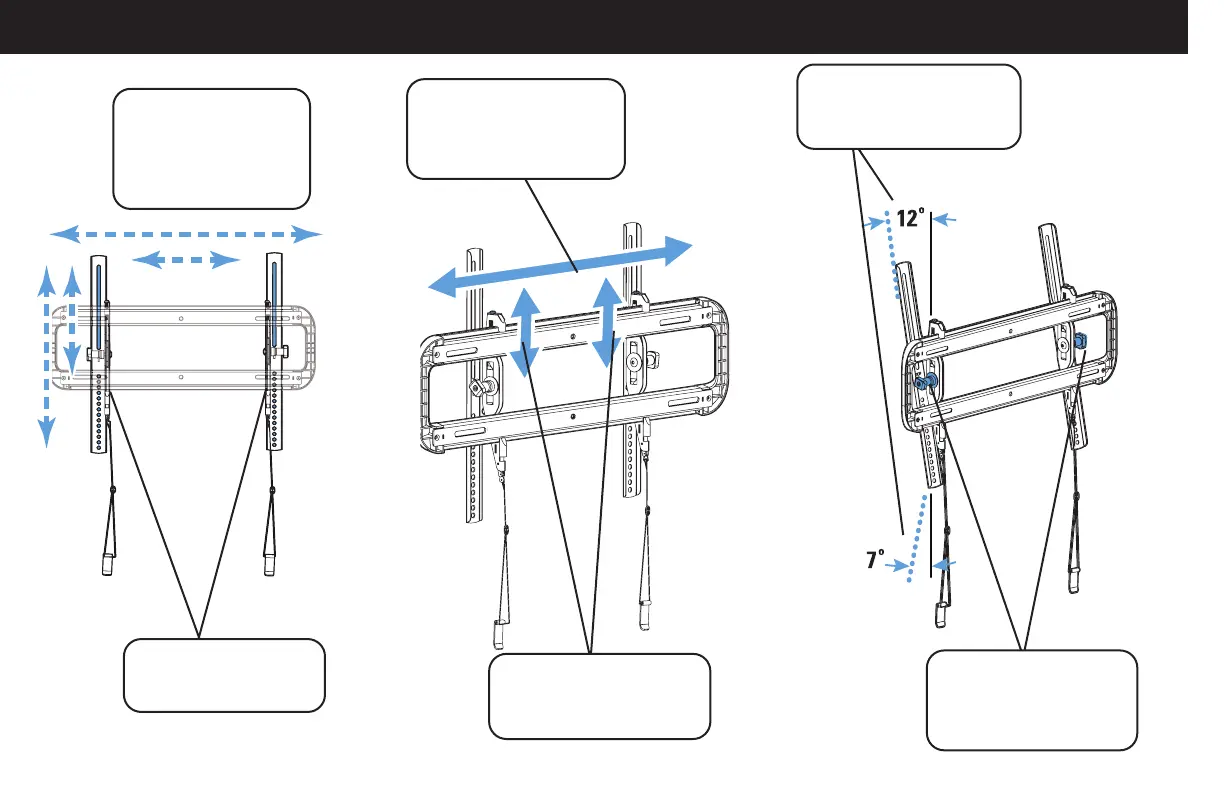 12°

7°