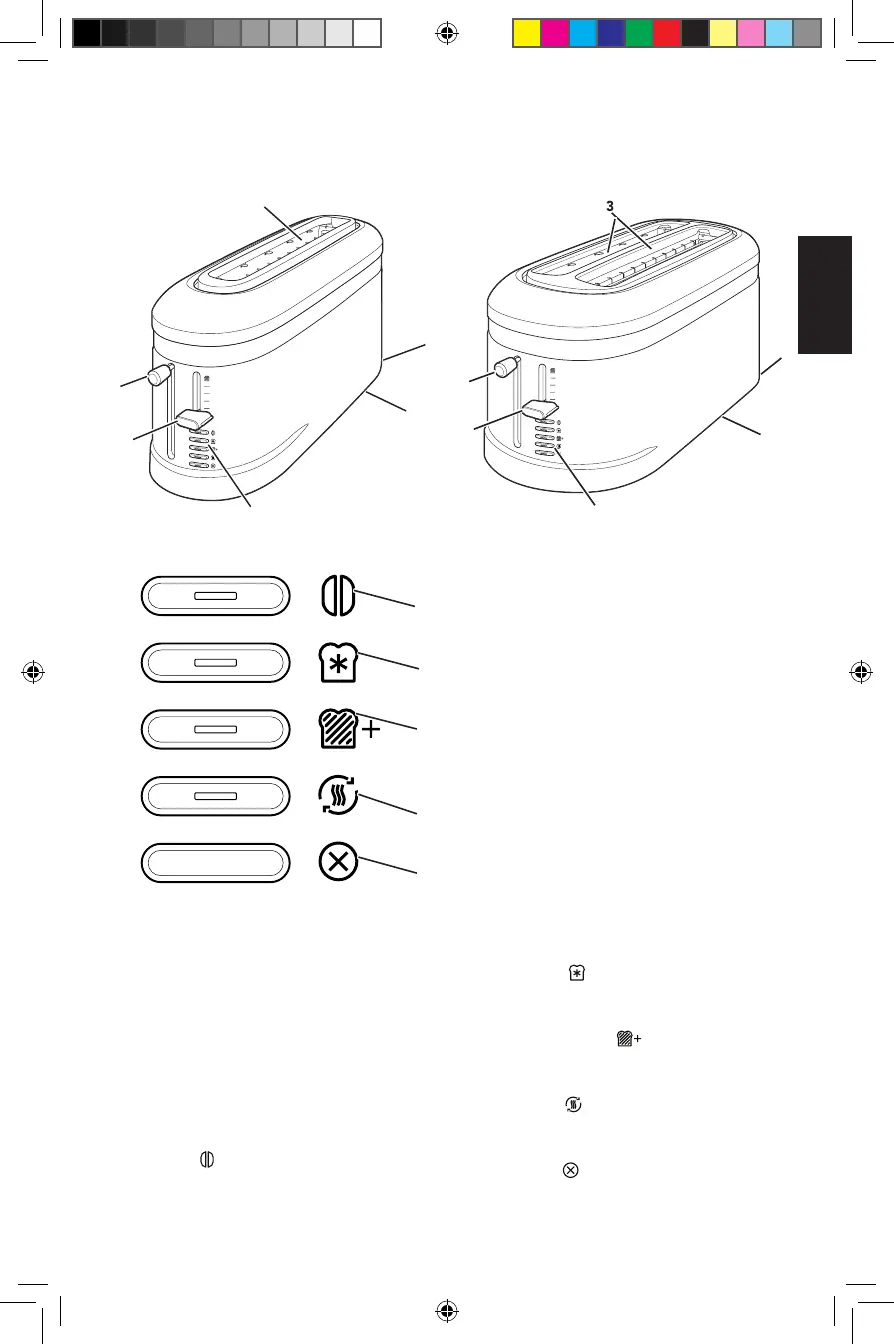 3