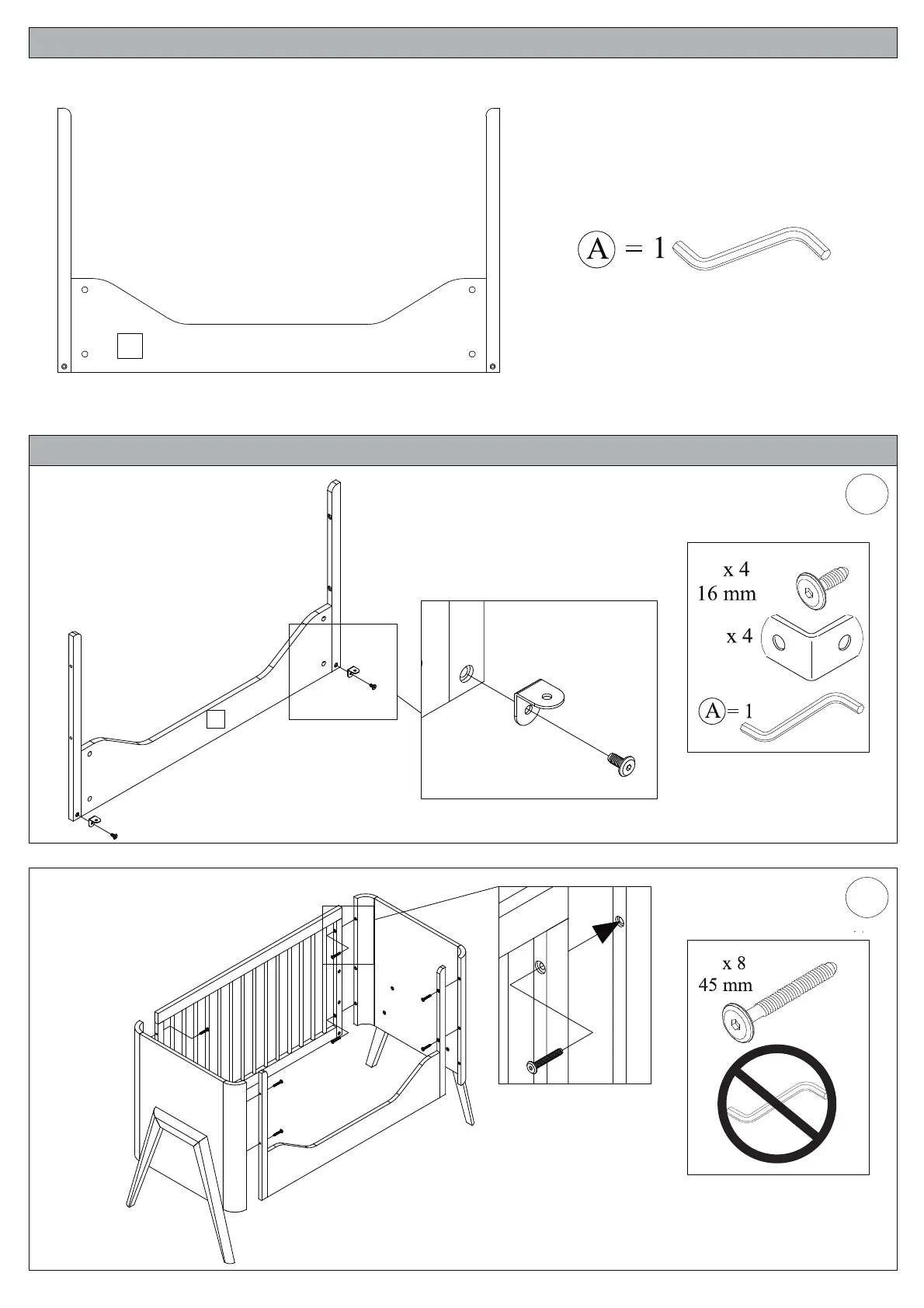 A = 1

x 4
16 mm

x 4

A = 1

x 8
45 mm