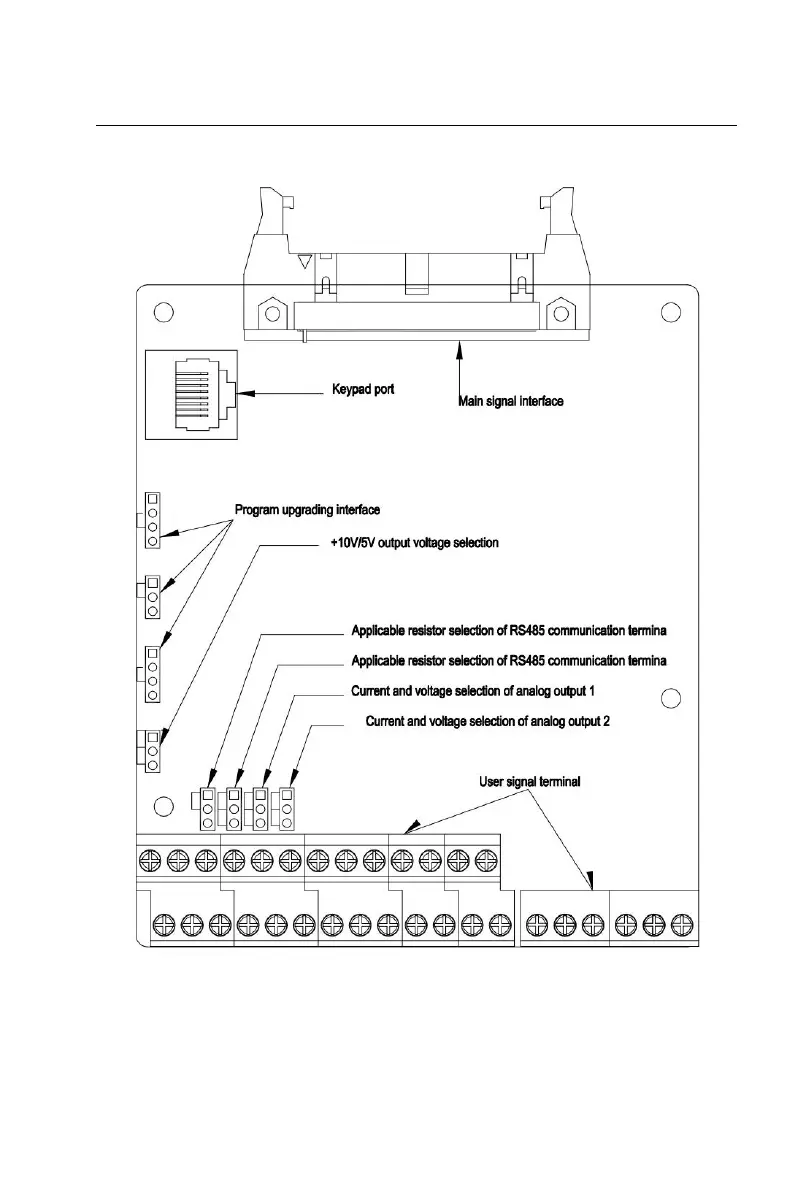 Keypad port

Main signal interface

Program upgrading interface

+10V/5V output voltage selection

Applicable resistor selection of RS485 communication termina

Applicable resistor selection of RS485 communication termina

Current and voltage selection of analog output 1

Current and voltage selection of analog output 2

User signal terminal