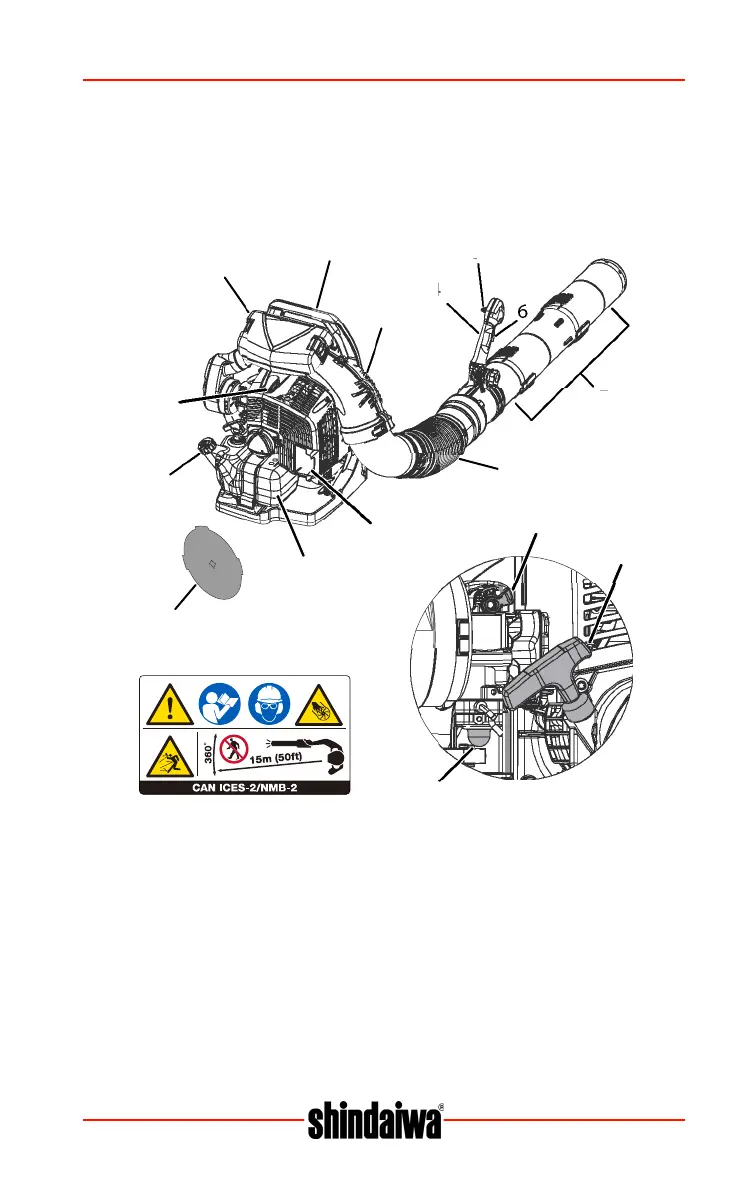 6

360°

15m (50ft)

CAN ICES-2/NMB-2

shindaiwa®