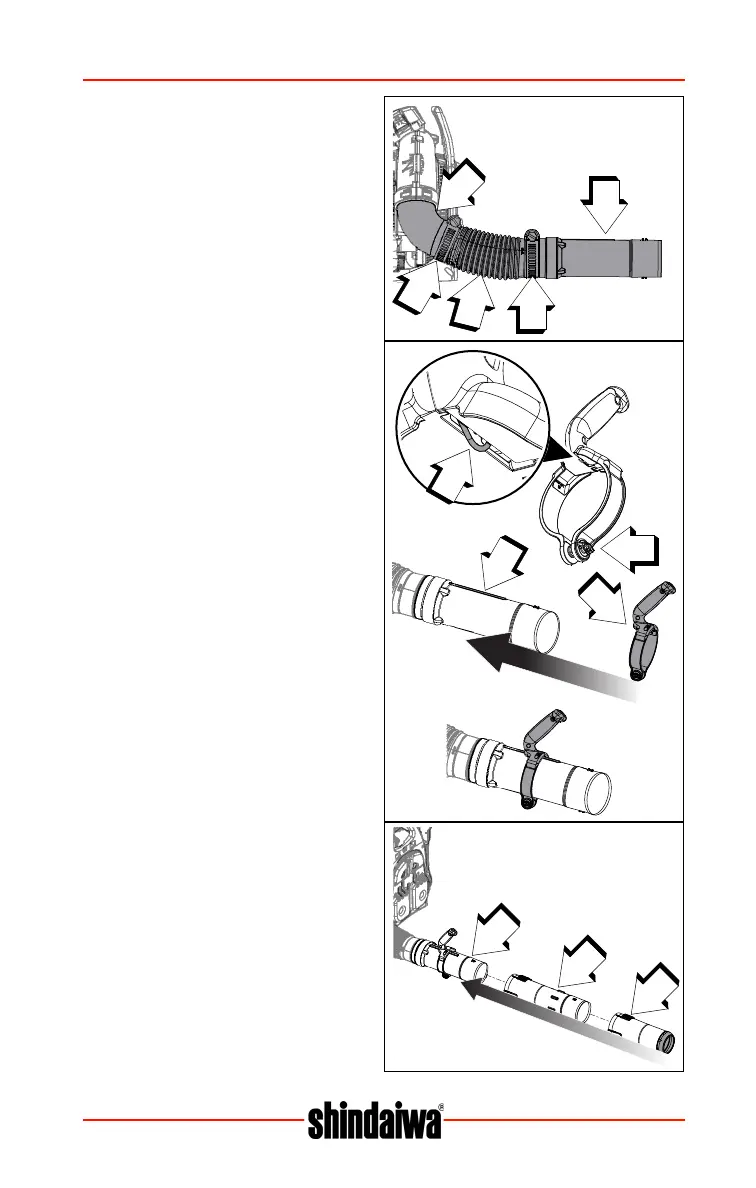 shindaiwa®