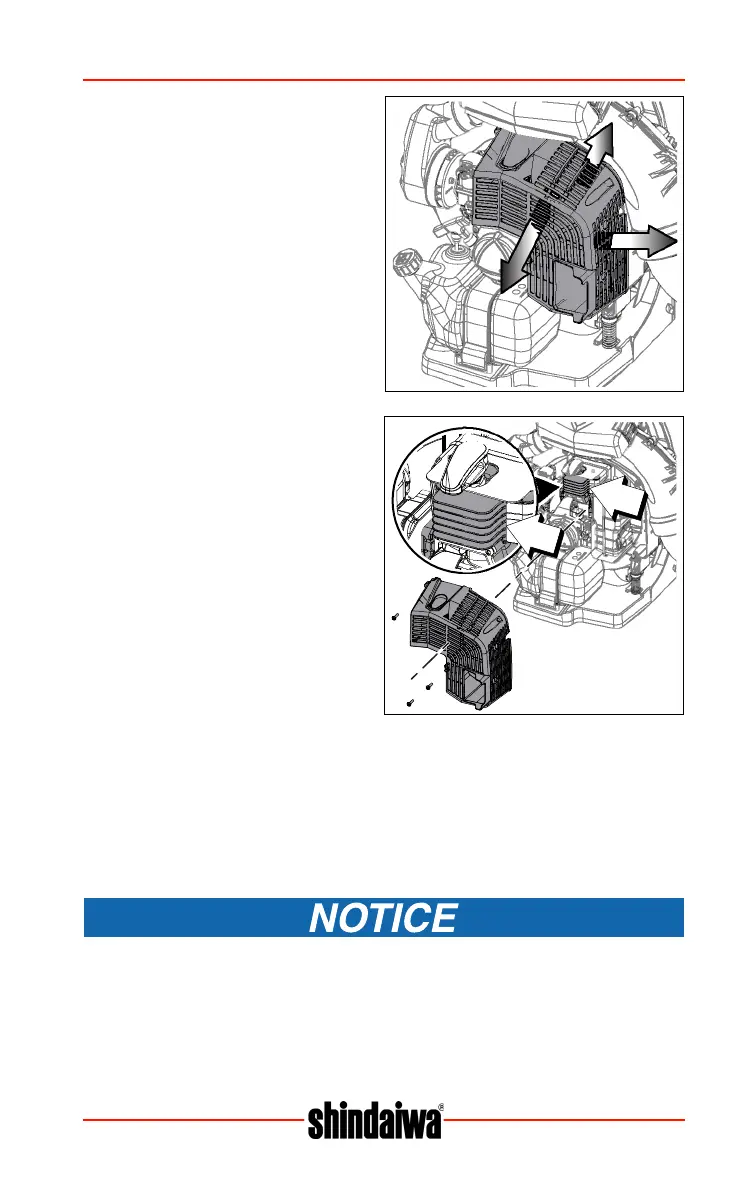 NOTICE

shindaiwa®