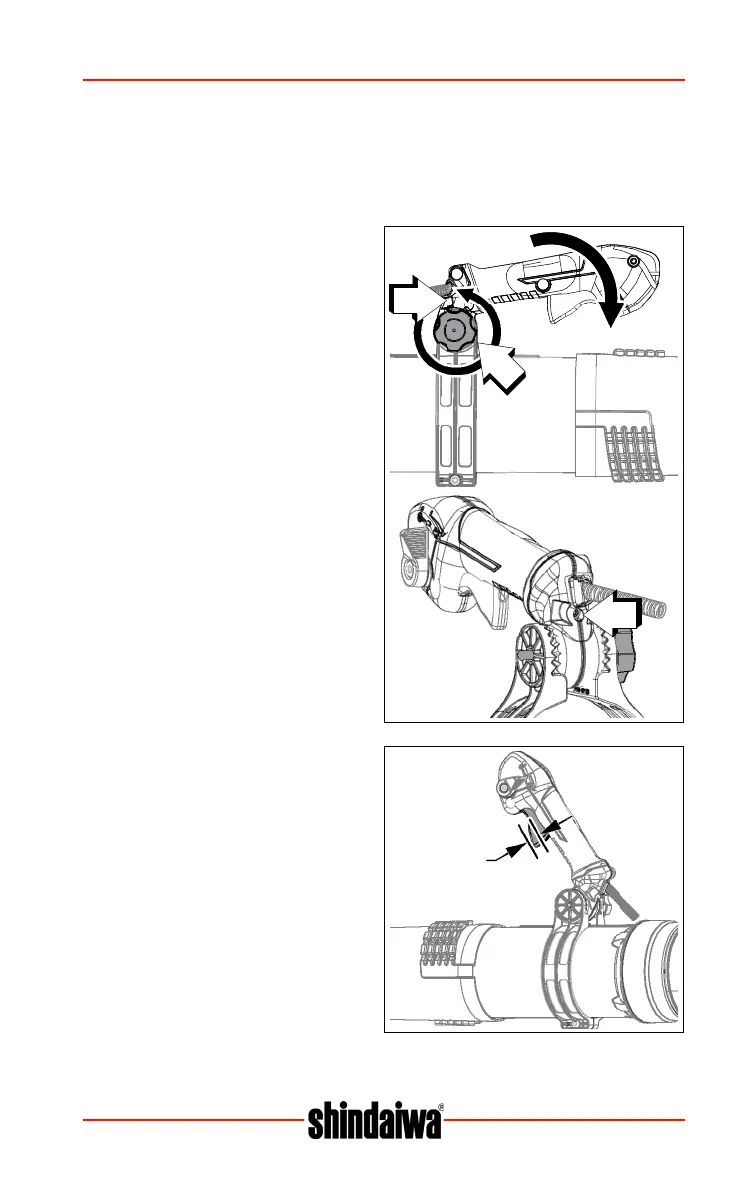 shindaiwa®