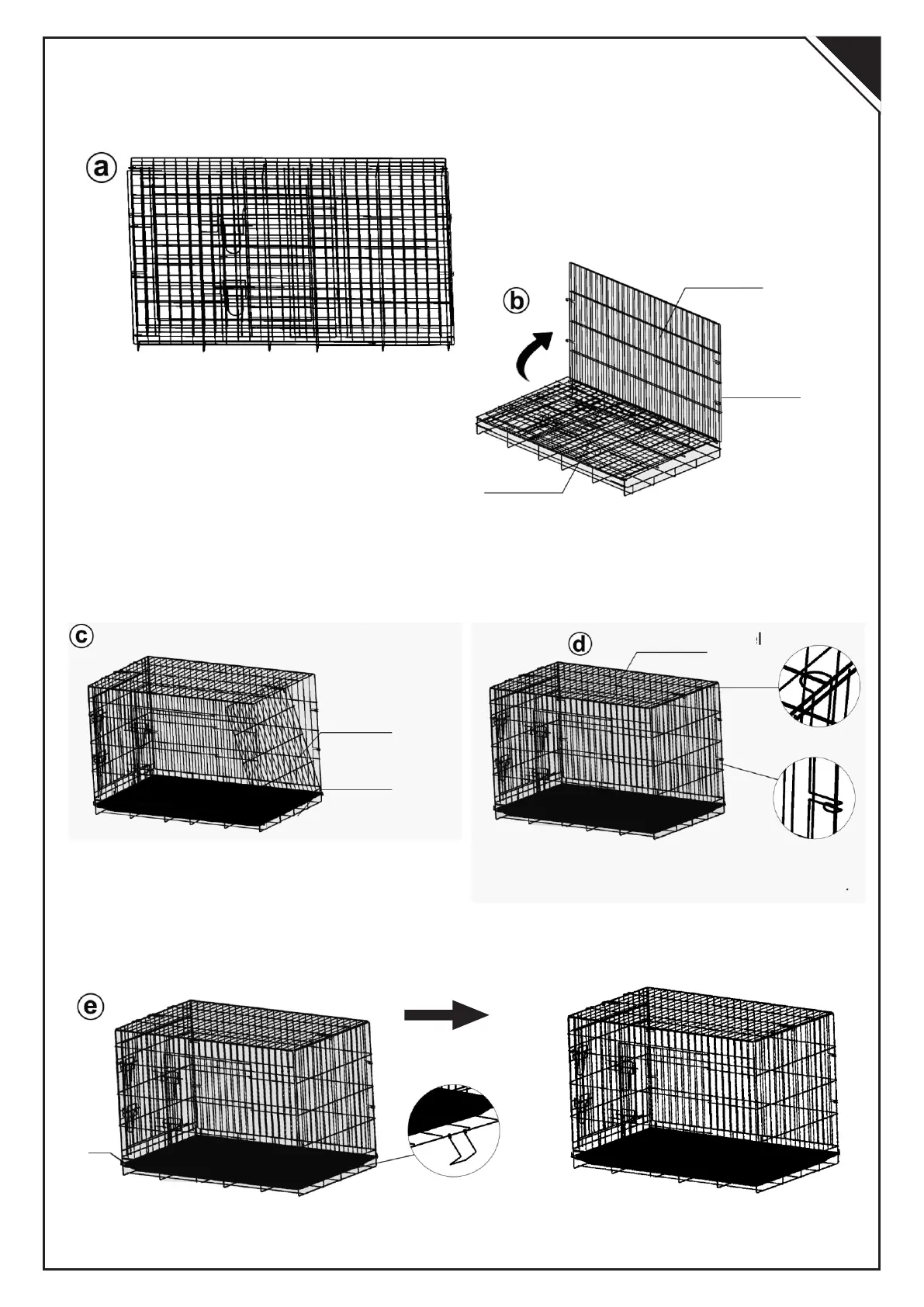 a

b

c

d

e