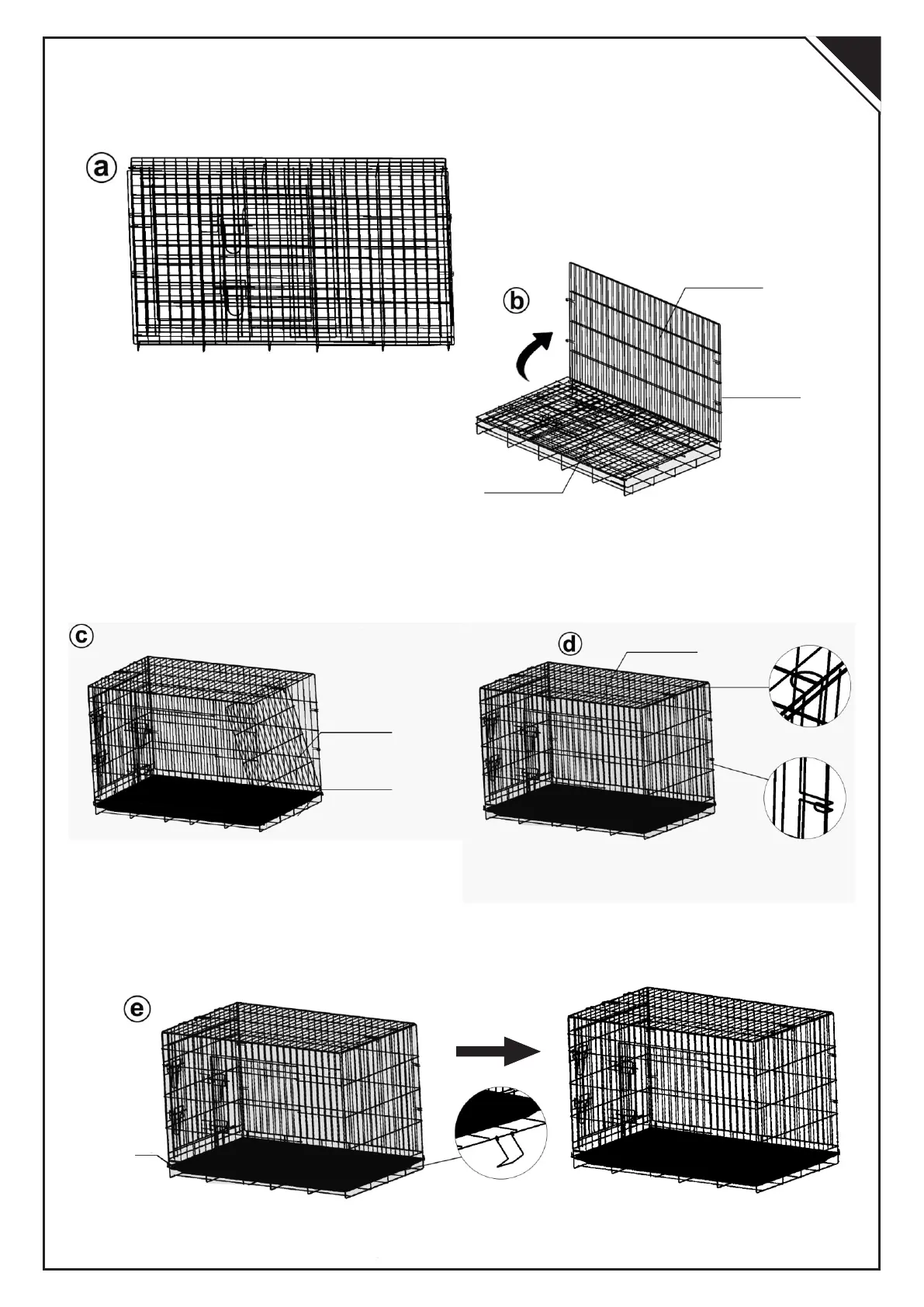 a

b

c

d

e