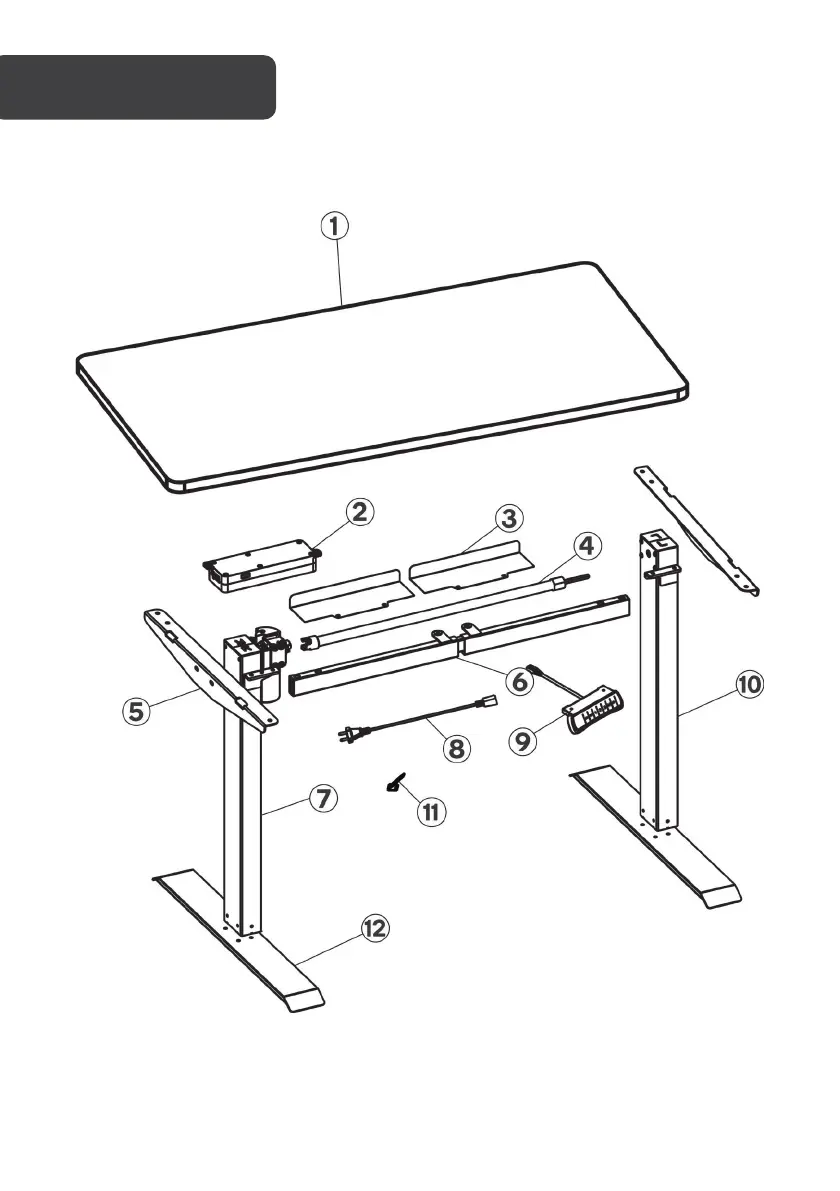 1

2

3

4

5

6

7

8

9

10

11

12