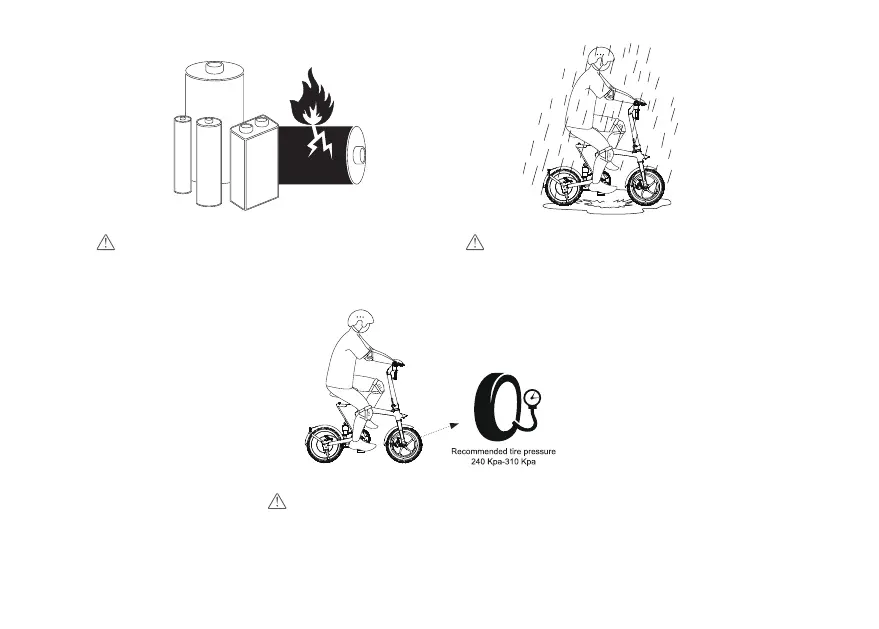 Recommended tire pressure
240 Kpa-310 Kpa