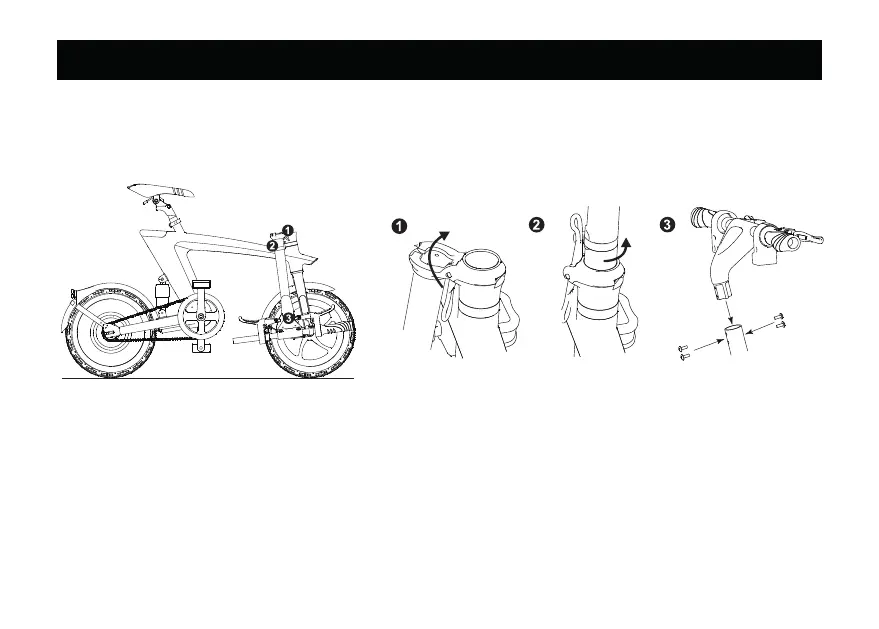 1
2
3
1
2
3