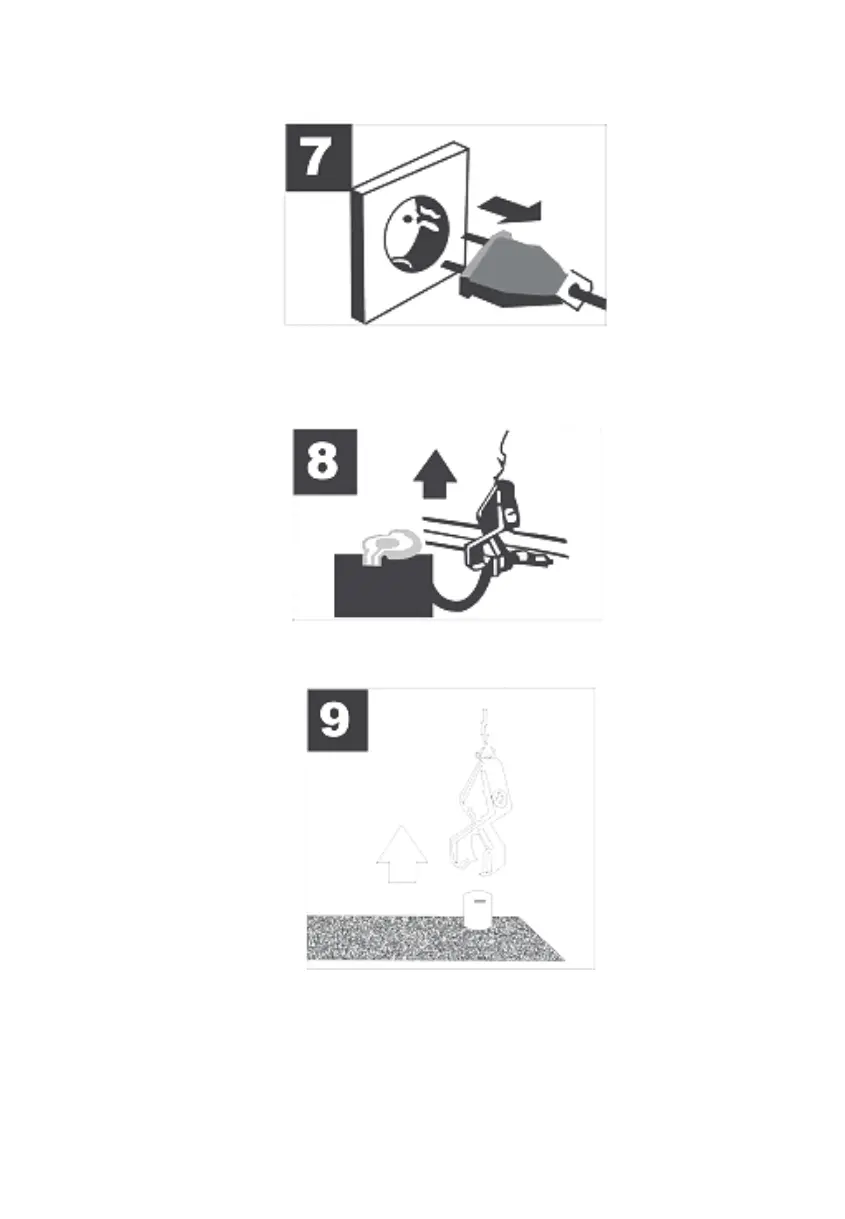 7

8

9