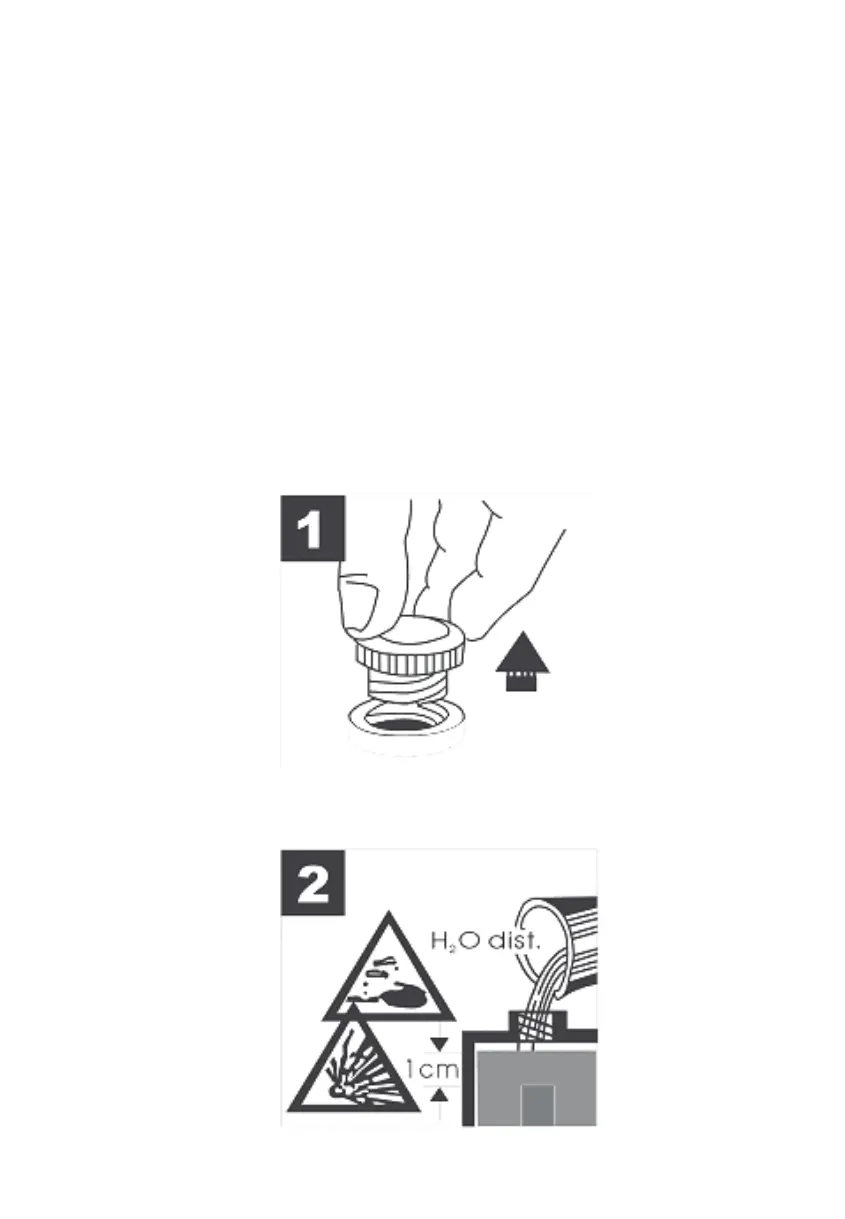 1

2

$H_2O$ dist.

1cm