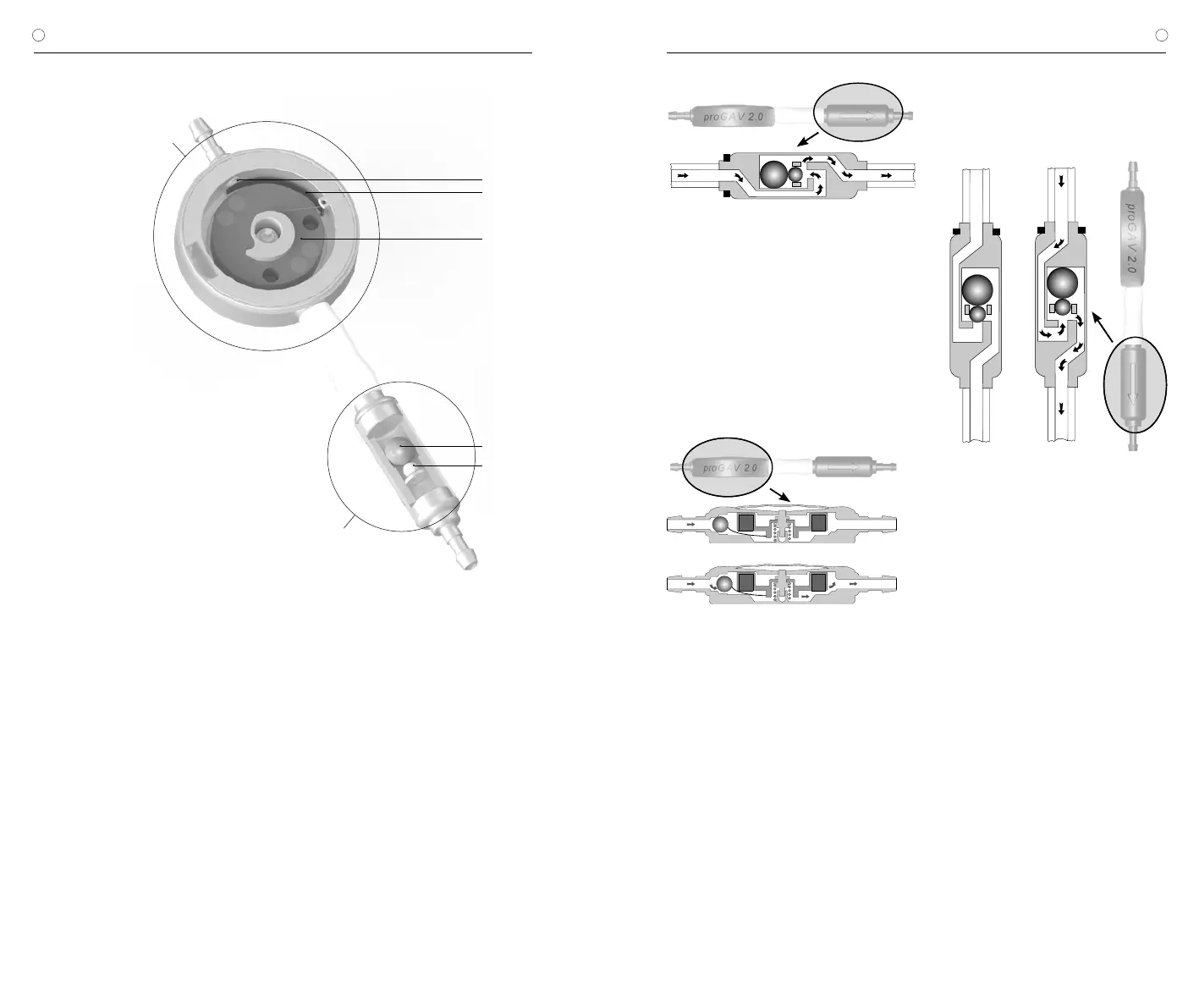 proGAV 2.0

proGAV 2.0

proGAV 2.0