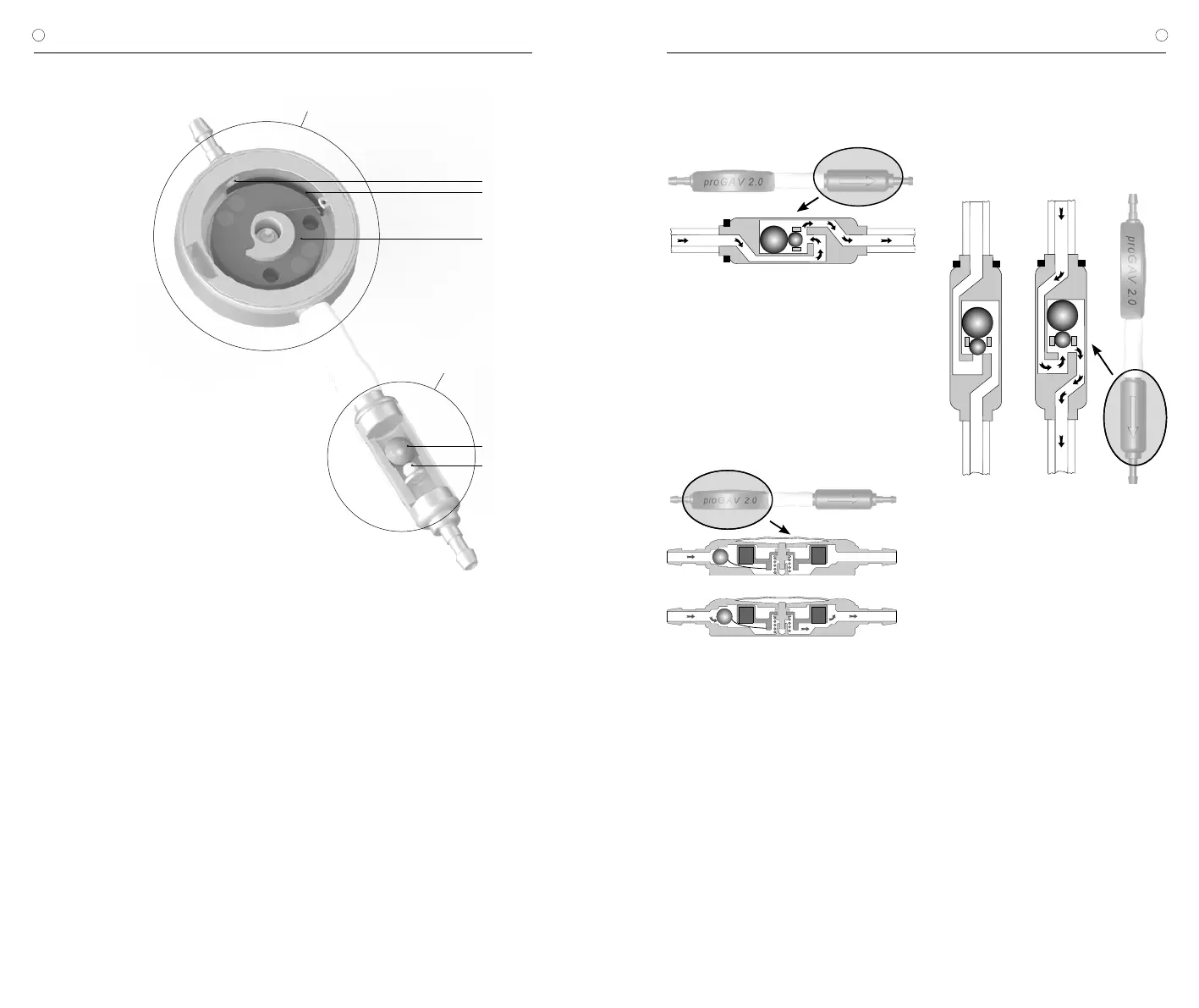 proGAV 2.0

proGAV 2.0

proGAV 2.0