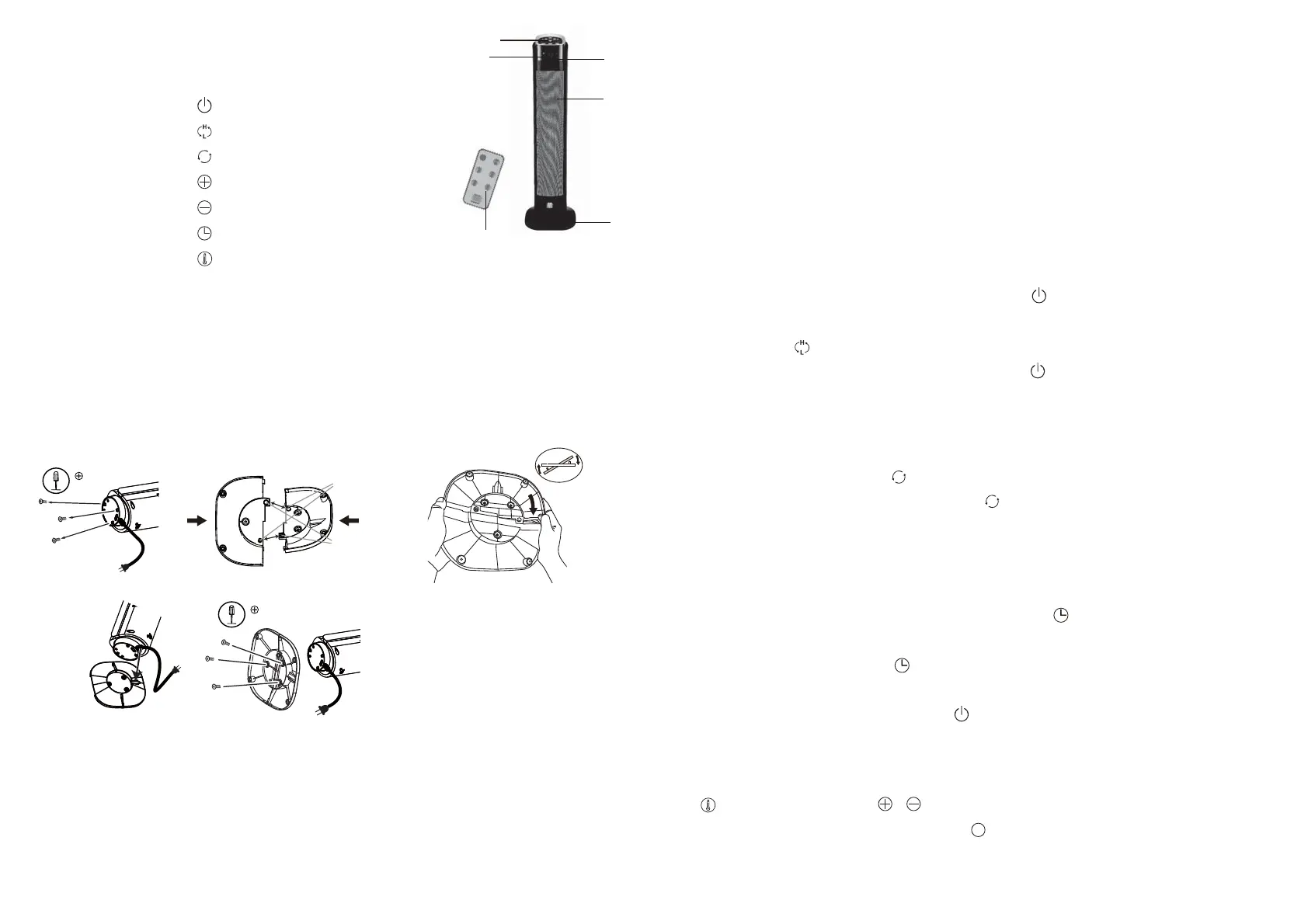 H
L

H
L