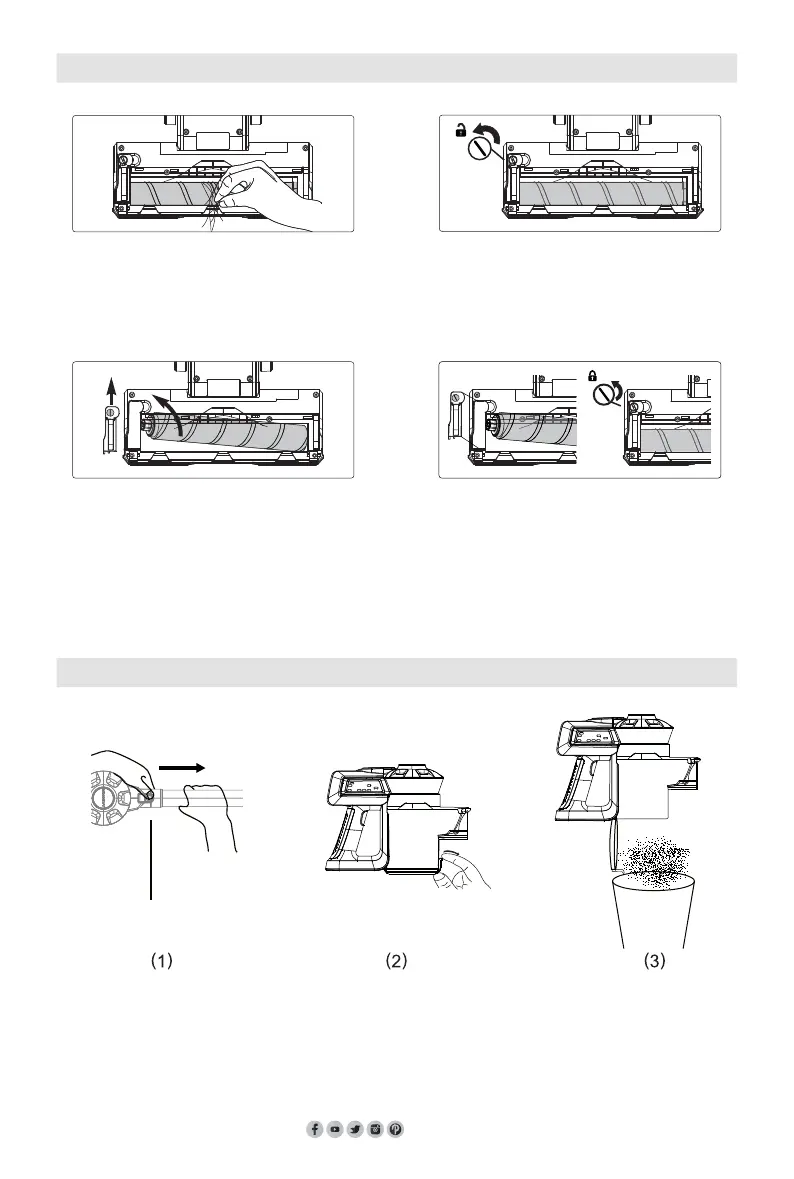 (1)

(2)

(3)