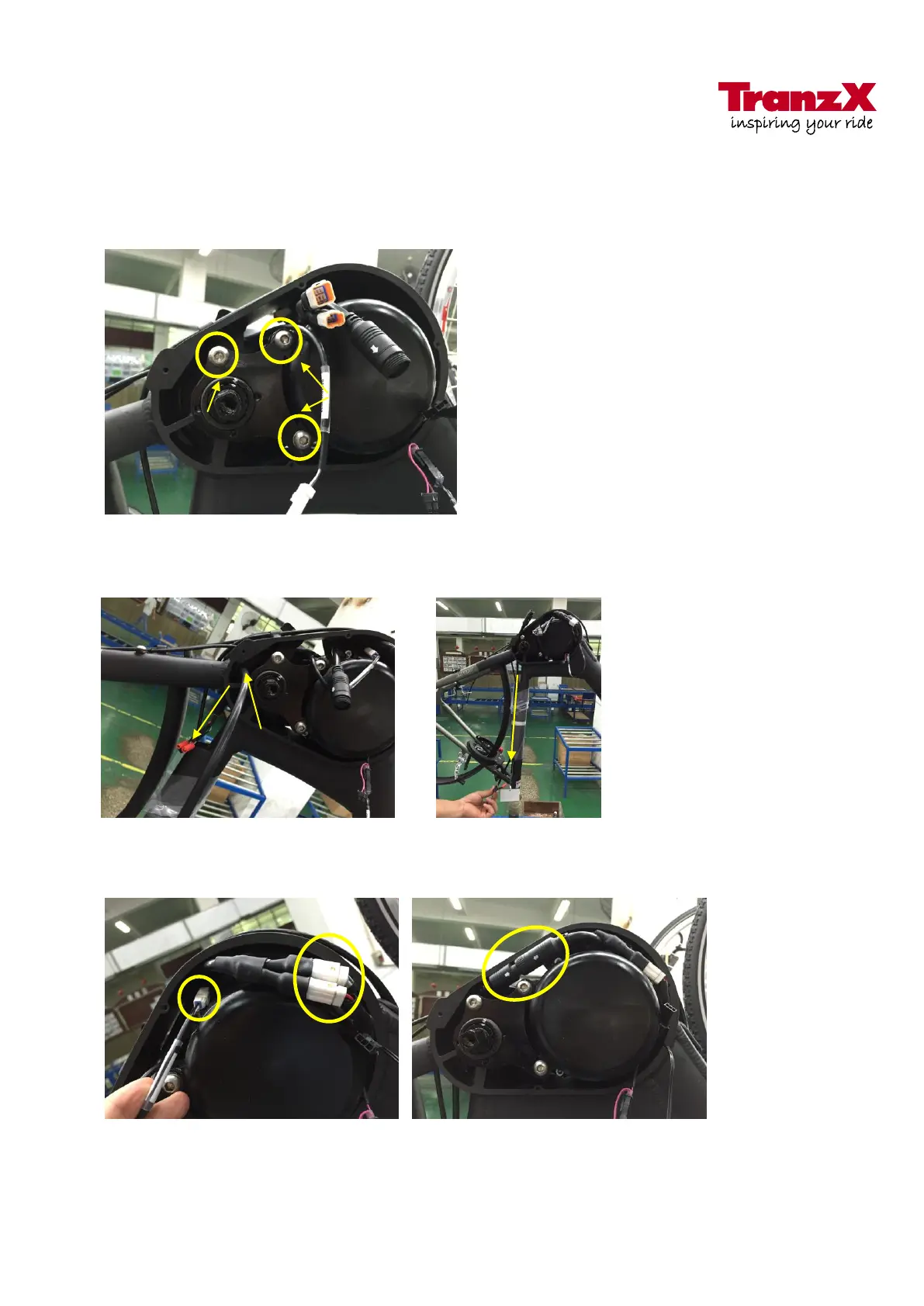 TranzX
inspiring your ride