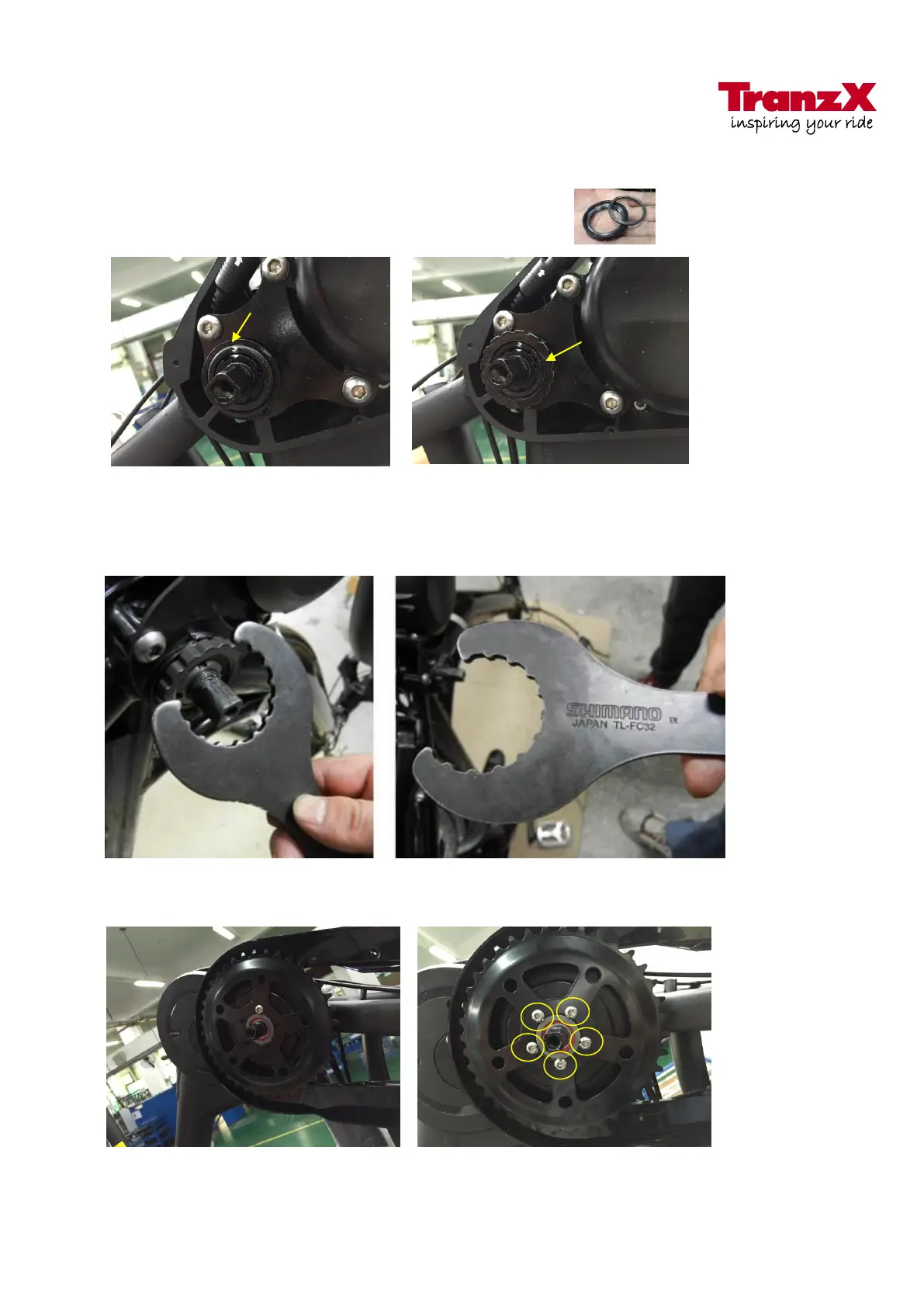 TranzX
inspiring your ride

SHIMANO
JAPAN TL-FC32