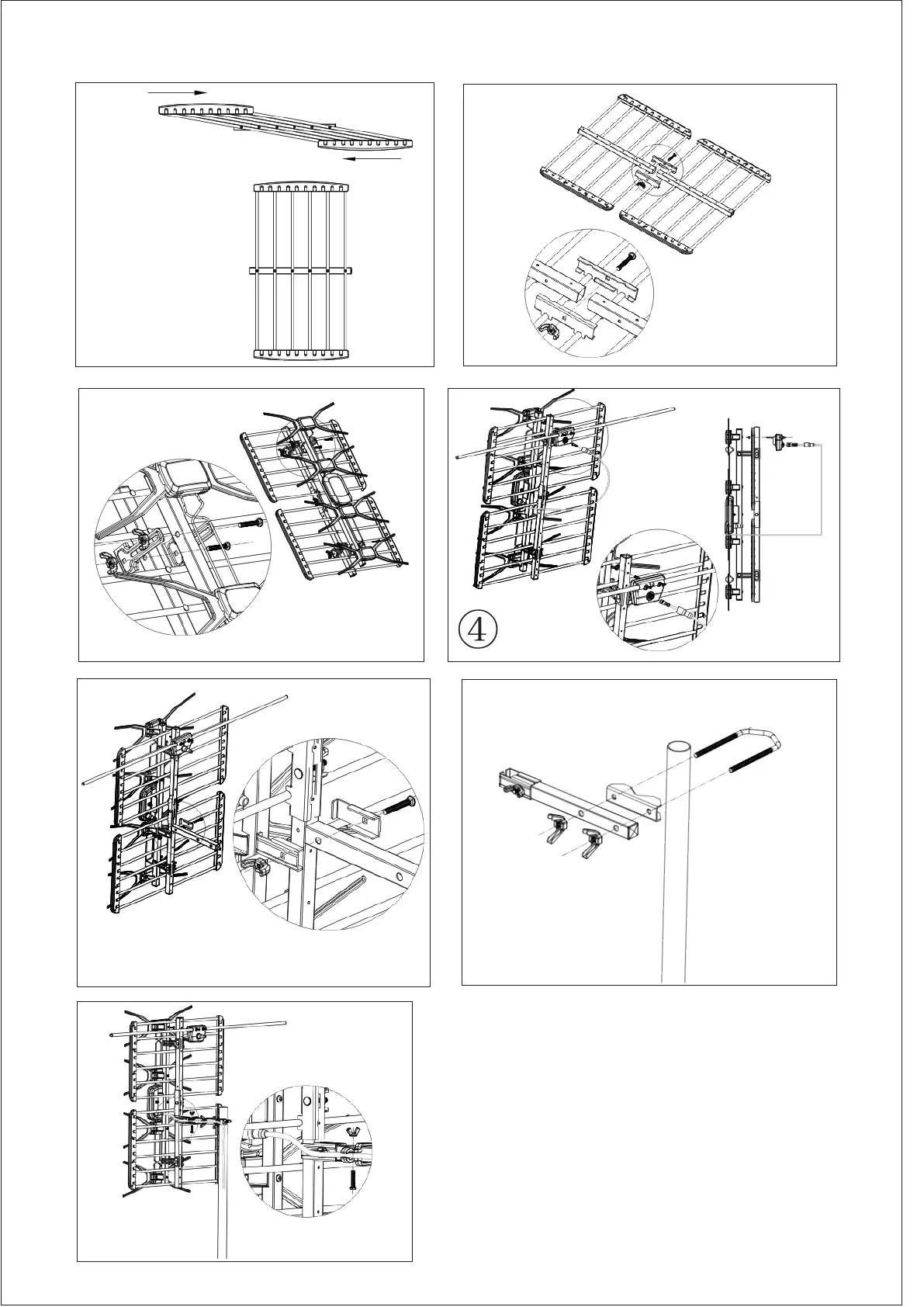 ④