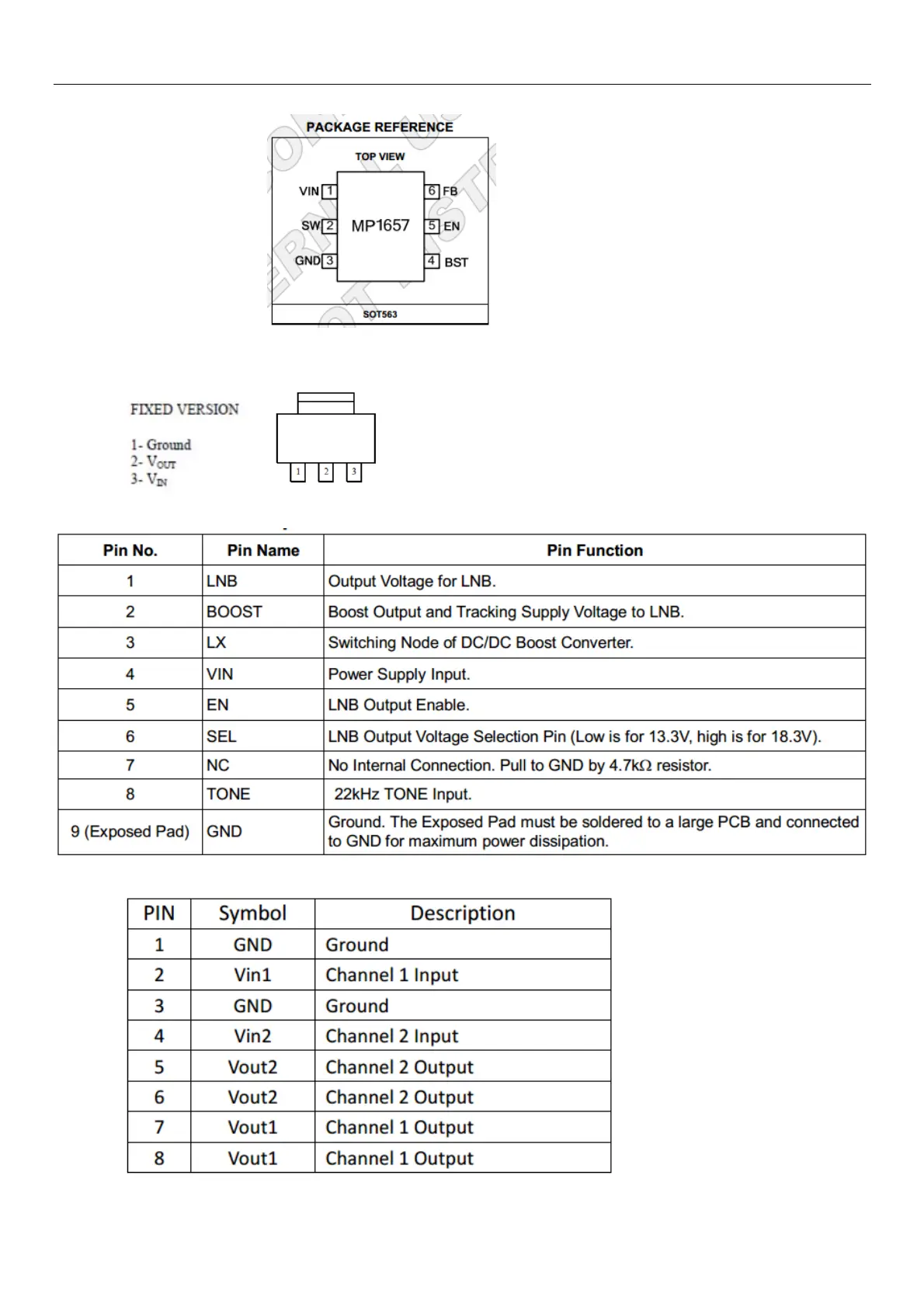 PACKAGE REFERENCE

TOP VIEW

VIN 1
SW 2
GND 3
MP1657
6 FB
5 EN
4 BST

SOT563

FIXED VERSION

1- Ground
2- $V_{OUT}$
3- $V_{IN}$

1 2 3

| Pin No. | Pin Name | Pin Function |
|---|---|---|
| 1 | LNB | Output Voltage for LNB. |
| 2 | BOOST | Boost Output and Tracking Supply Voltage to LNB. |
| 3 | LX | Switching Node of DC/DC Boost Converter. |
| 4 | VIN | Power Supply Input. |
| 5 | EN | LNB Output Enable. |
| 6 | SEL | LNB Output Voltage Selection Pin (Low is for 13.3V, high is for 18.3V). |
| 7 | NC | No Internal Connection. Pull to GND by 4.7kΩ resistor. |
| 8 | TONE | 22kHz TONE Input. |
| 9 (Exposed Pad) | GND | Ground. The Exposed Pad must be soldered to a large PCB and connected to GND for maximum power dissipation. |

| PIN | Symbol | Description |
|---|---|---|
| 1 | GND | Ground |
| 2 | Vin1 | Channel 1 Input |
| 3 | GND | Ground |
| 4 | Vin2 | Channel 2 Input |
| 5 | Vout2 | Channel 2 Output |
| 6 | Vout2 | Channel 2 Output |
| 7 | Vout1 | Channel 1 Output |
| 8 | Vout1 | Channel 1 Output |