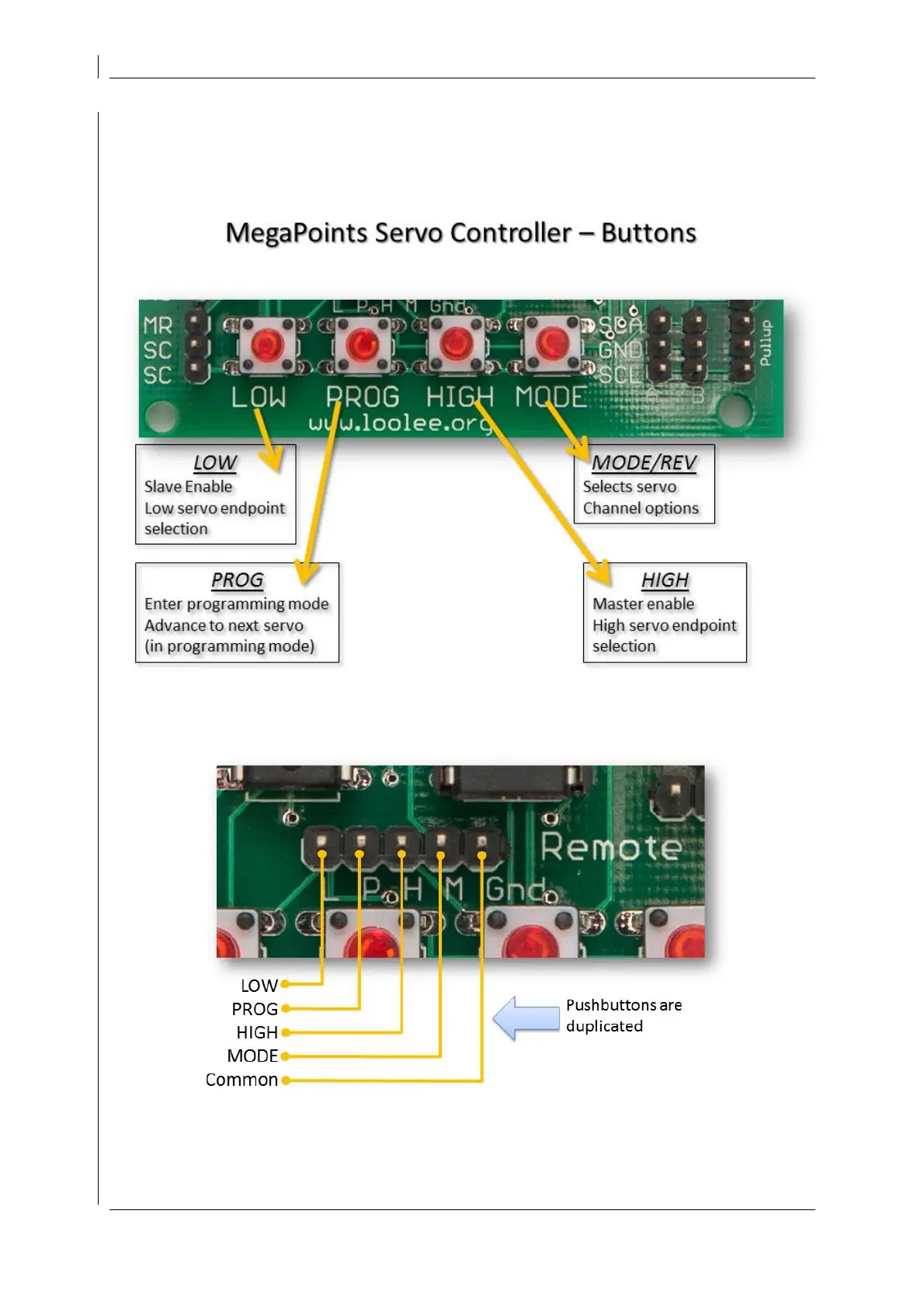 MegaPoints Servo Controller – Buttons

MR
SC
SC
L P H M Gnd
SDA
GND
SCL
A B
Pullup
LOW PROG HIGH MODE
www.loolee.org

LOW
Slave Enable
Low servo endpoint selection

MODE/REV
Selects servo
Channel options

PROG
Enter programming mode
Advance to next servo
(in programming mode)

HIGH
Master enable
High servo endpoint selection

Remote
L P H M Gnd

LOW
PROG
HIGH
MODE
Common

Pushbuttons are duplicated