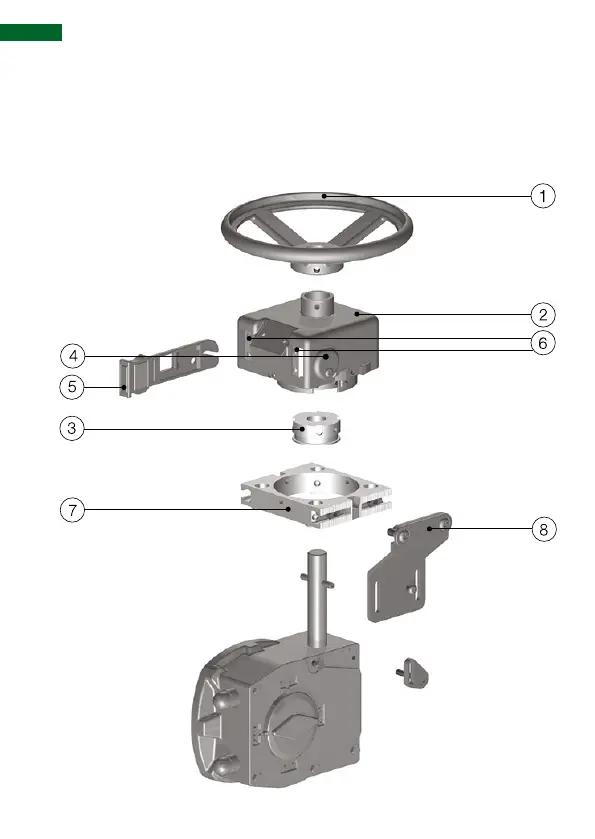 1
2
6
4
5
3
7
8