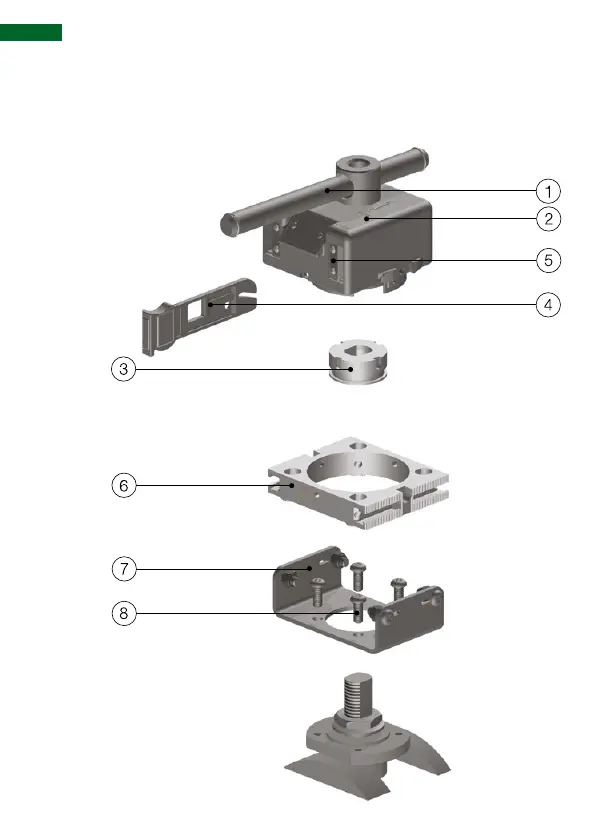 1
2
5
4
3
6
7
8