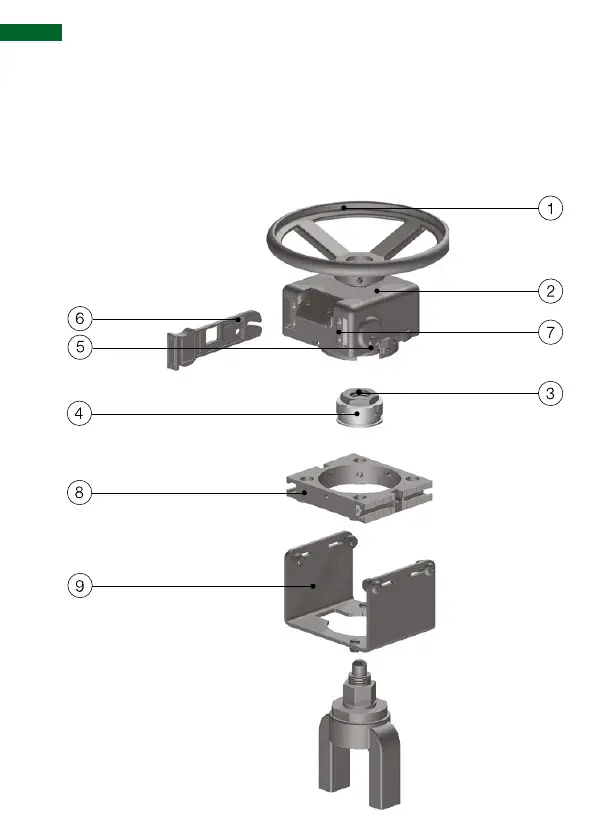 1
2
6
7
5
3
4
8
9