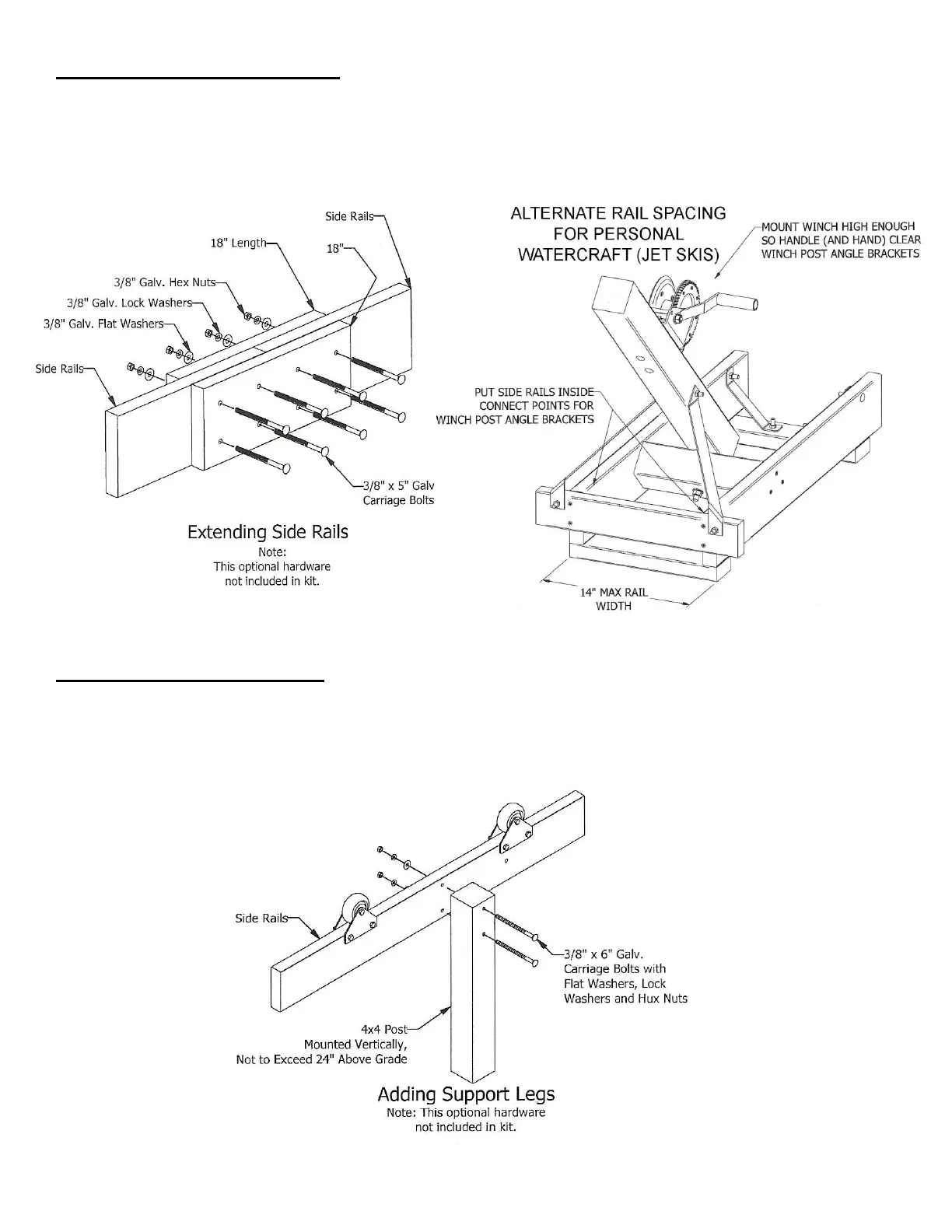 Side Rails

18" Length

18"

3/8" Galv. Hex Nuts

3/8" Galv. Lock Washers

3/8" Galv. Flat Washers

Side Rails

3/8" x 5" Galv Carriage Bolts

Extending Side Rails

Note: This optional hardware not included in kit.

ALTERNATE RAIL SPACING FOR PERSONAL WATERCRAFT (JET SKIS)

MOUNT WINCH HIGH ENOUGH SO HANDLE (AND HAND) CLEAR WINCH POST ANGLE BRACKETS

PUT SIDE RAILS INSIDE CONNECT POINTS FOR WINCH POST ANGLE BRACKETS

14" MAX RAIL WIDTH

Side Rails

3/8" x 6" Galv. Carriage Bolts with Flat Washers, Lock Washers and Hux Nuts

4x4 Post Mounted Vertically, Not to Exceed 24" Above Grade

Adding Support Legs

Note: This optional hardware not included in kit.