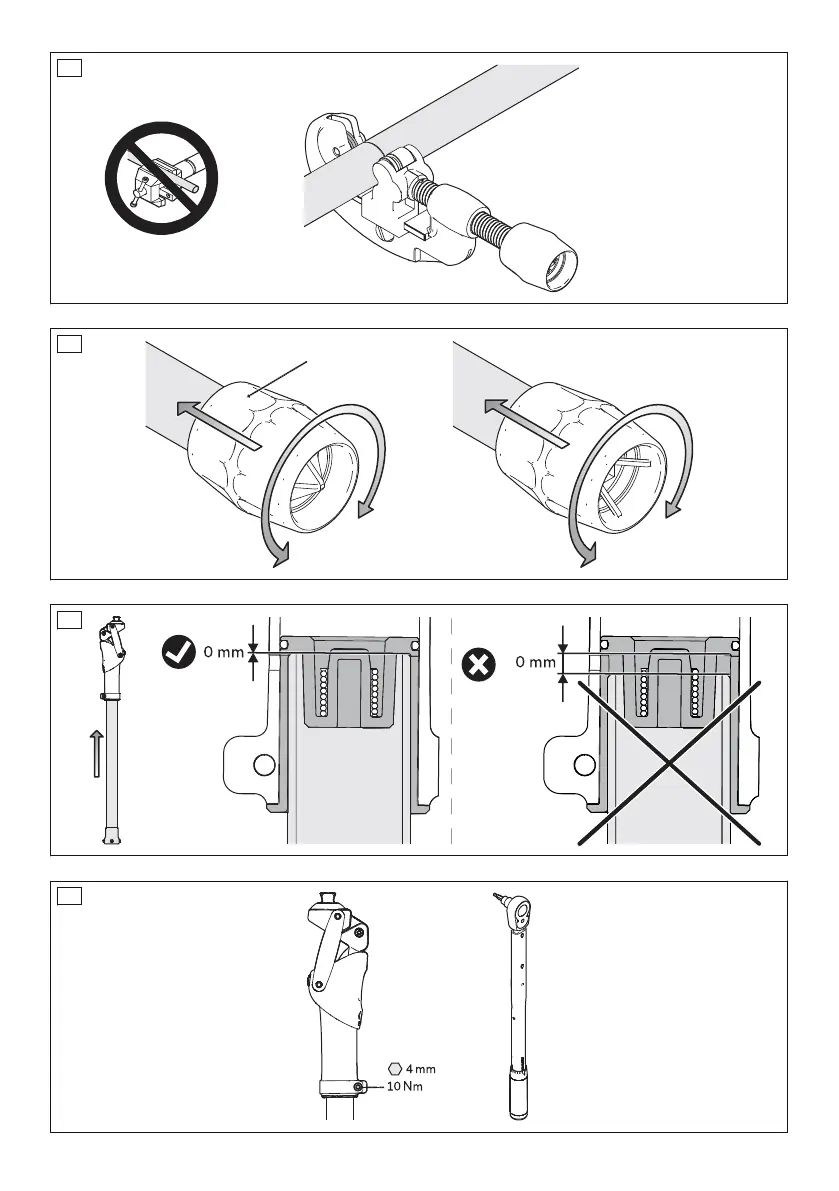 0 mm

0 mm

4 mm
10 Nm