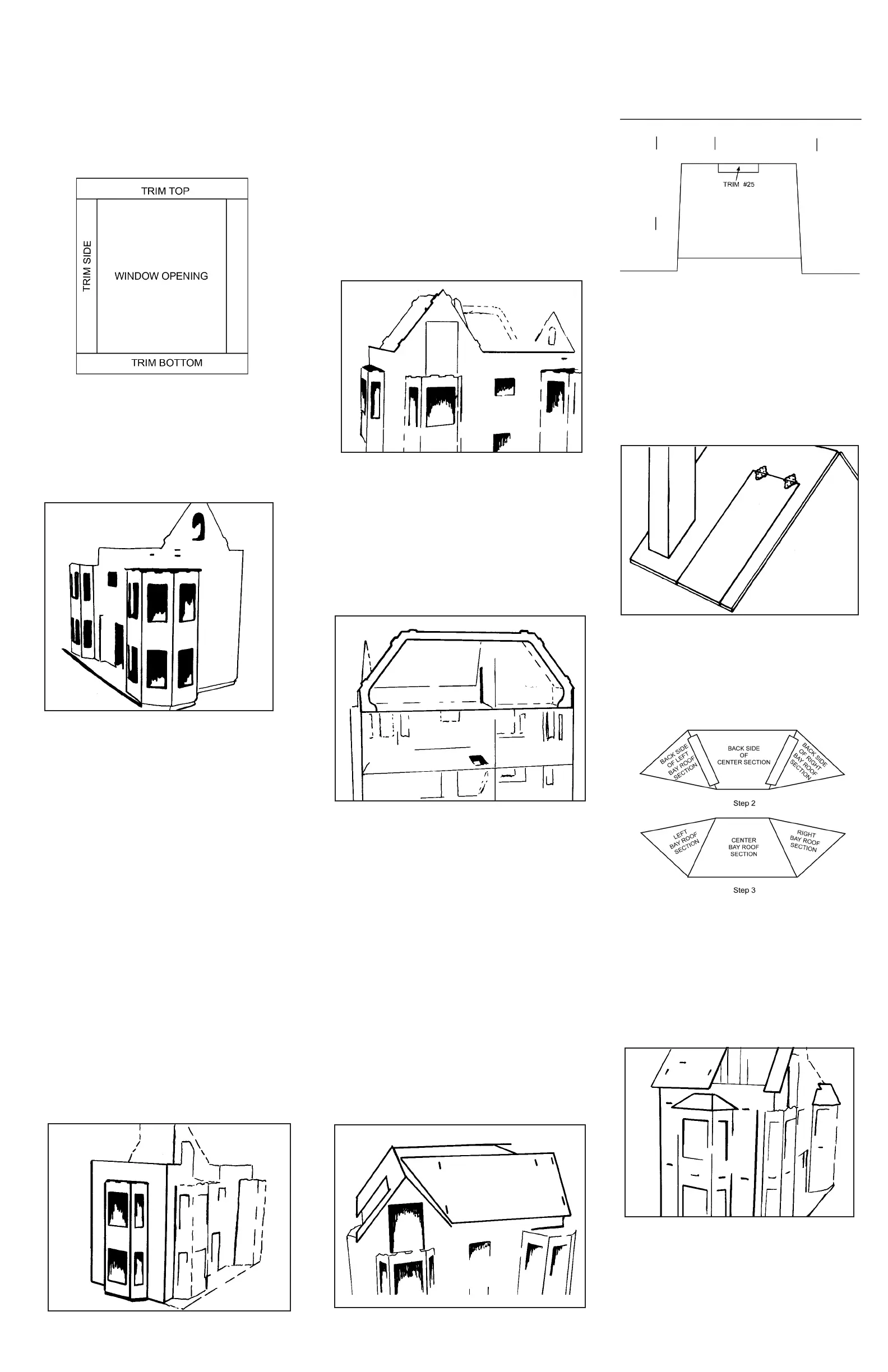 TRIM TOP

TRIM SIDE

WINDOW OPENING

TRIM BOTTOM

TRIM #25

BACK SIDE OF LEFT BAY ROOF SECTION

BACK SIDE OF CENTER SECTION

BACK SIDE OF RIGHT BAY ROOF SECTION

Step 2

LEFT BAY ROOF SECTION

CENTER BAY ROOF SECTION

RIGHT BAY ROOF SECTION

Step 3