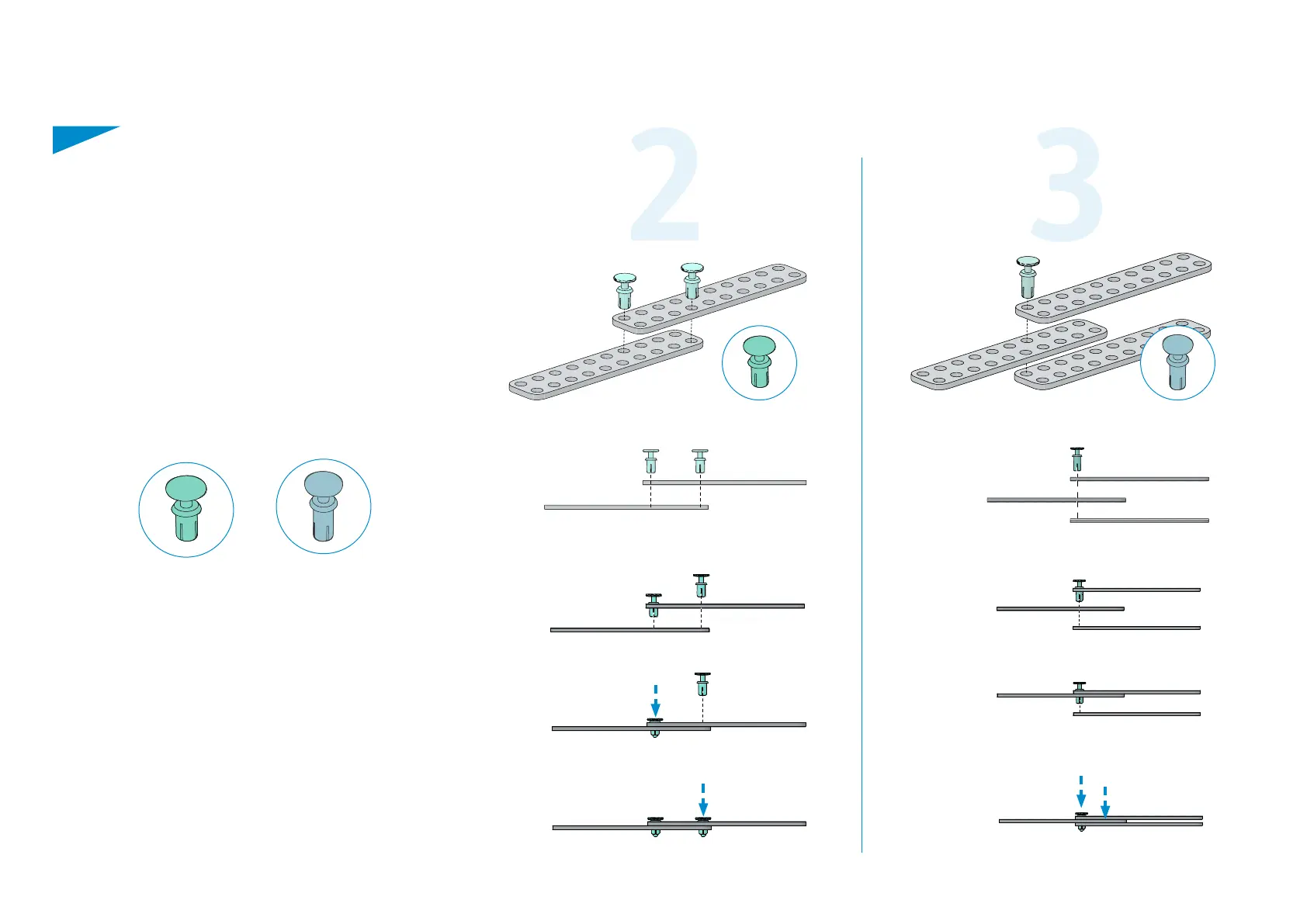 2

3