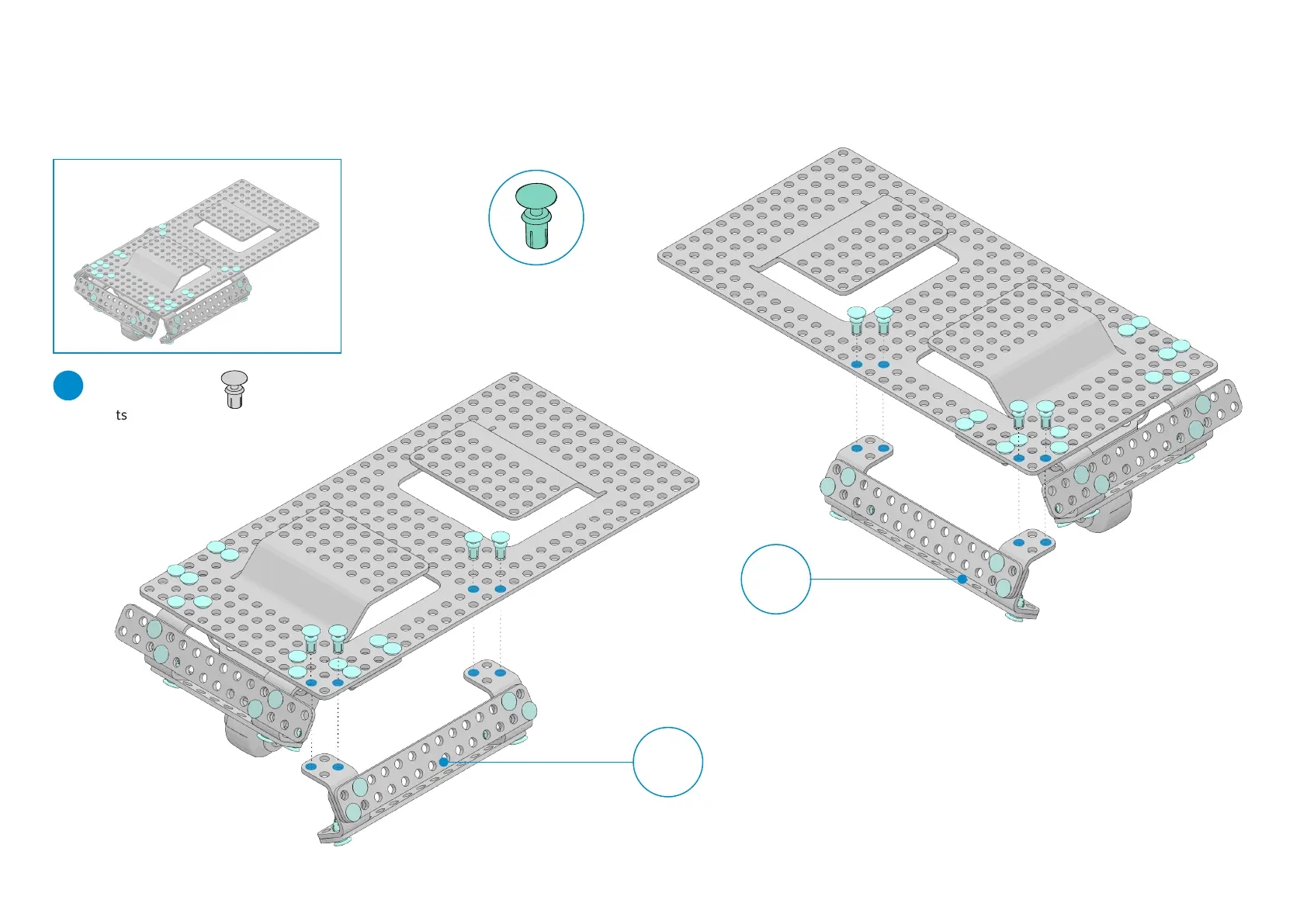 ts