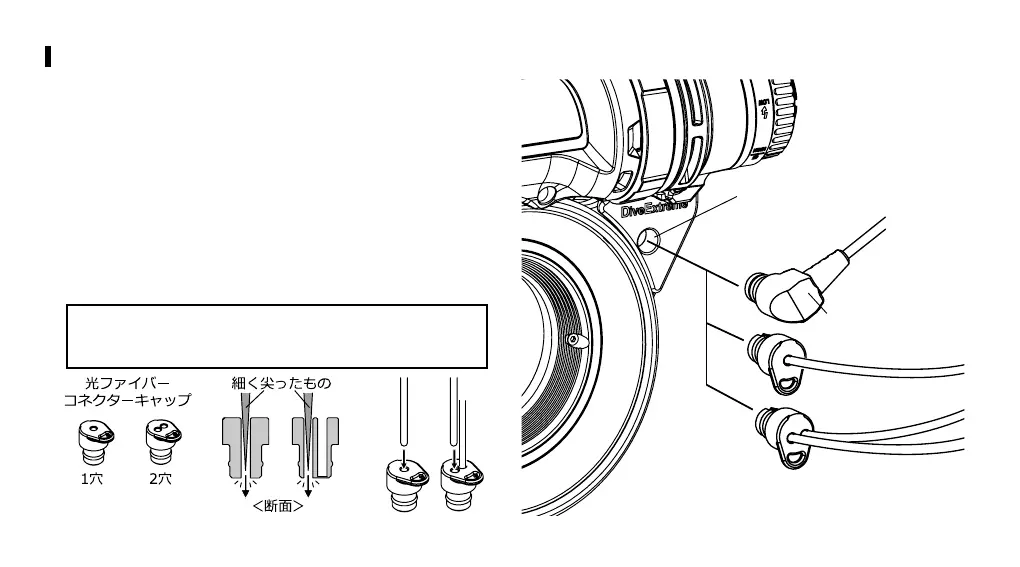 光ファイバー
コネクターキャップ

1穴

2穴

細く尖ったもの

<断面>

DiveExtreme