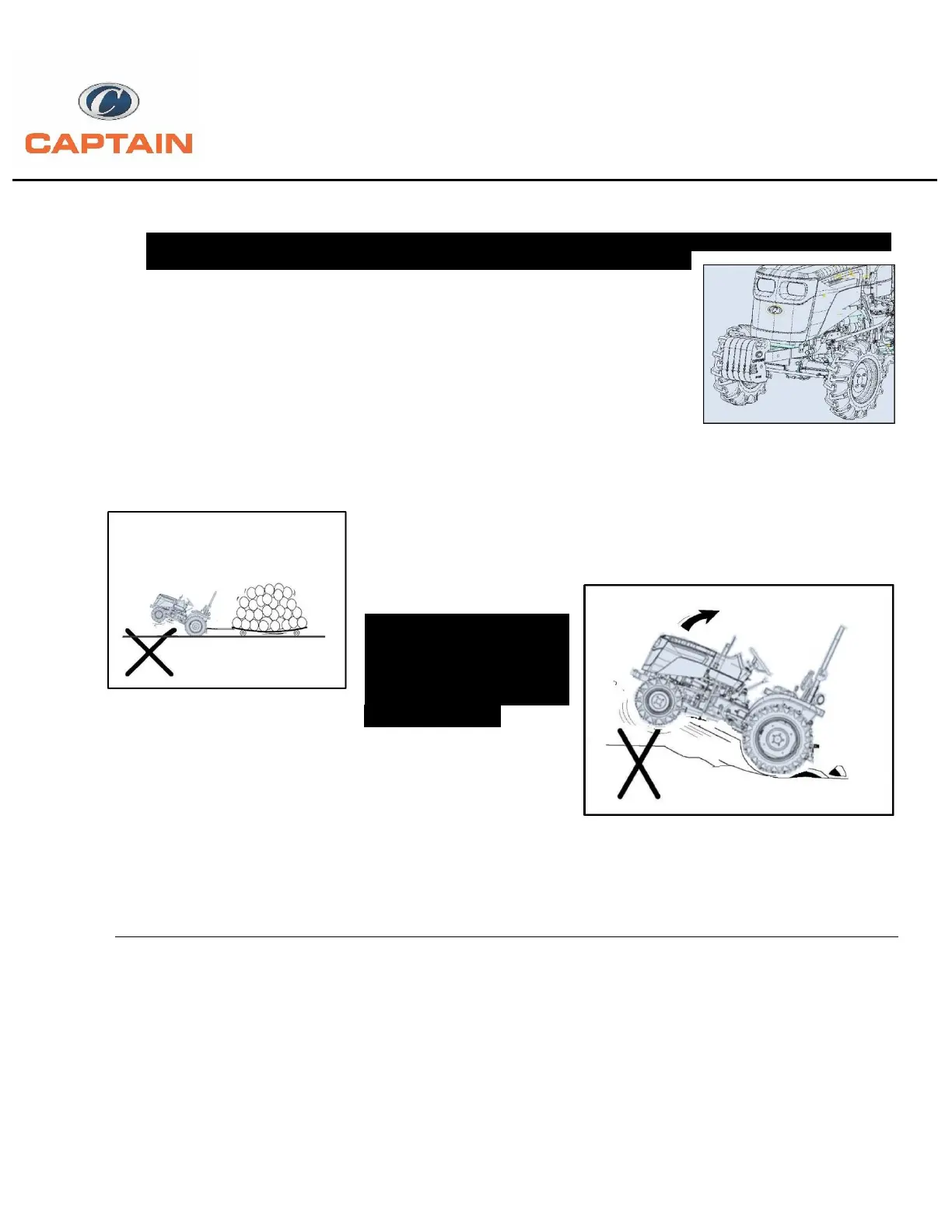 CAPTAIN