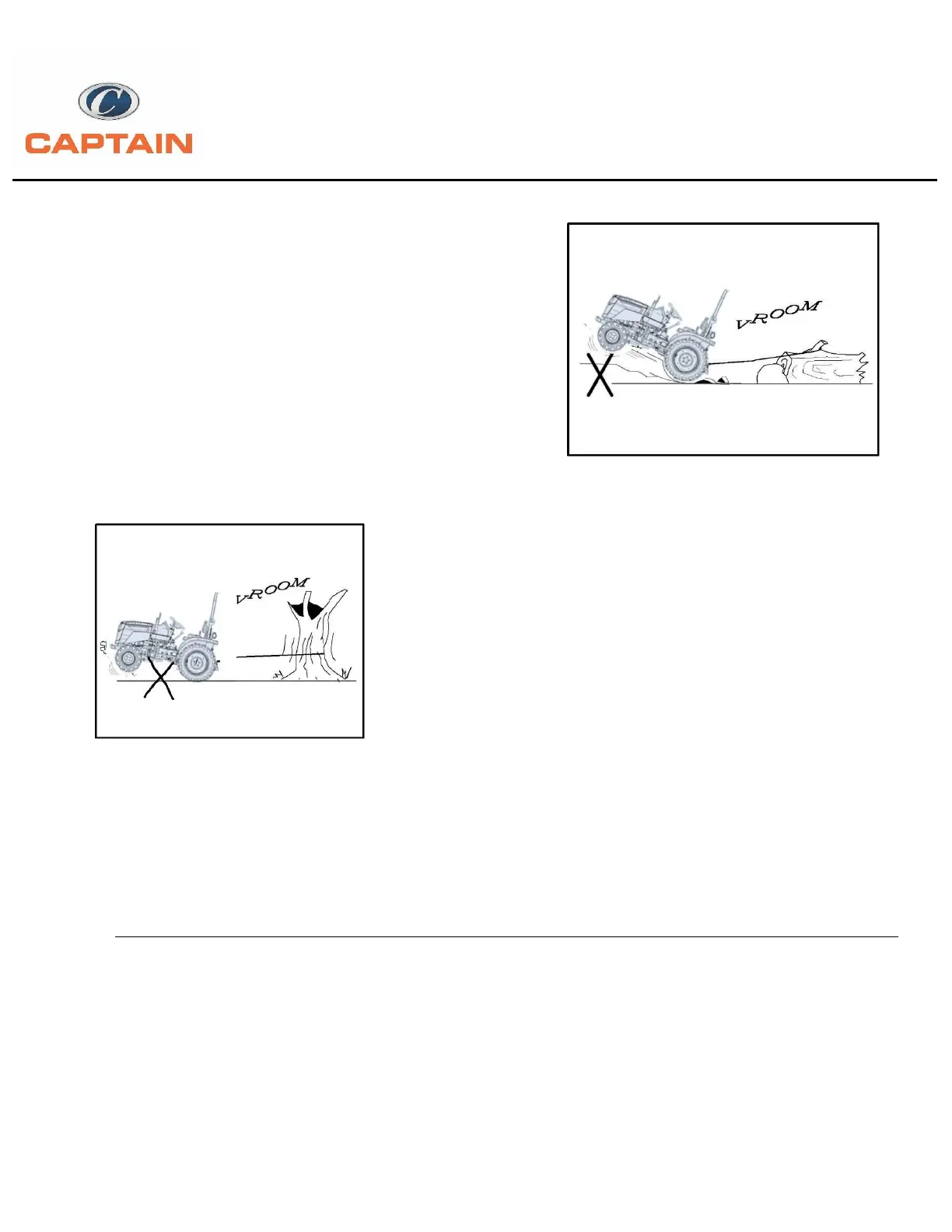 CAPTAIN

V-ROOM

V-ROOM