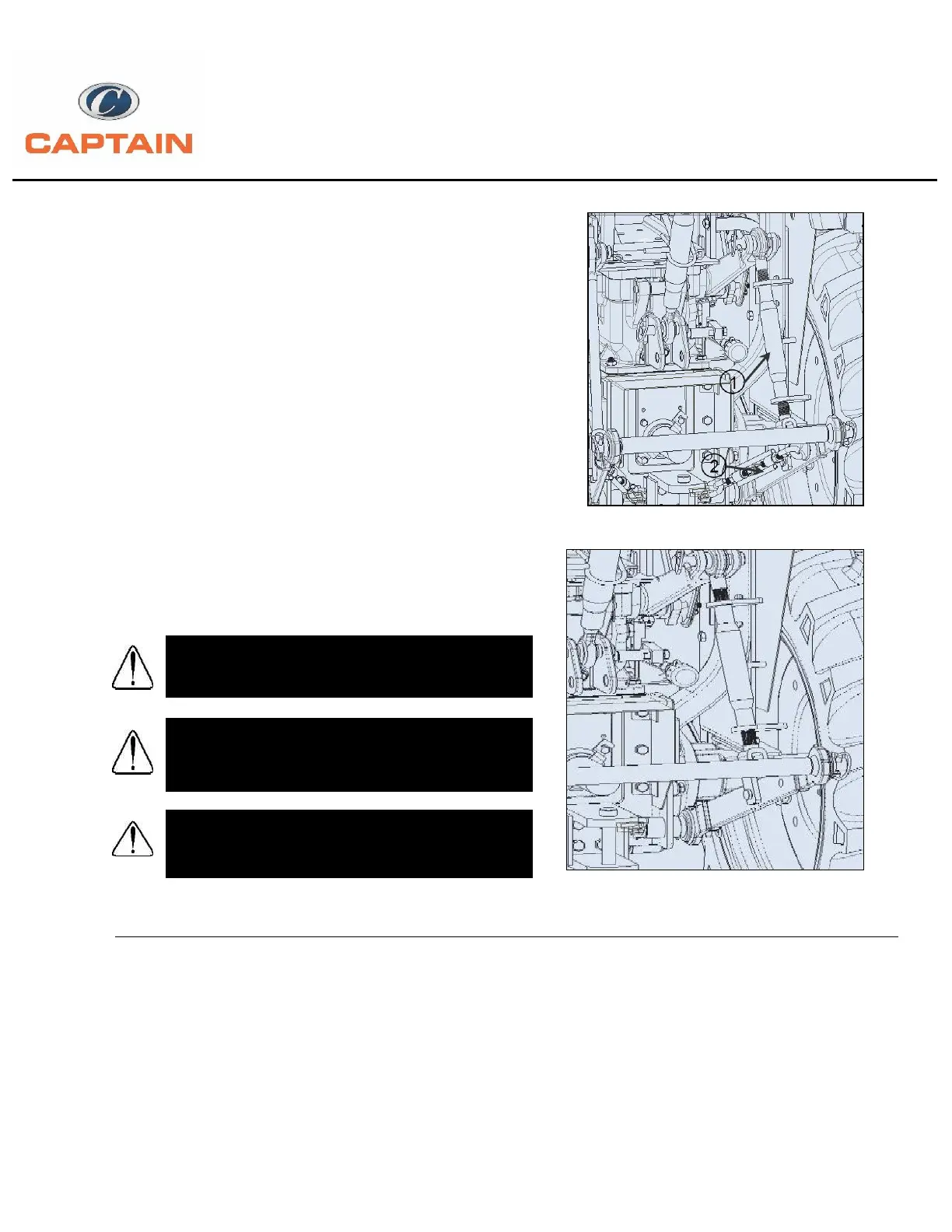 CAPTAIN

1

2