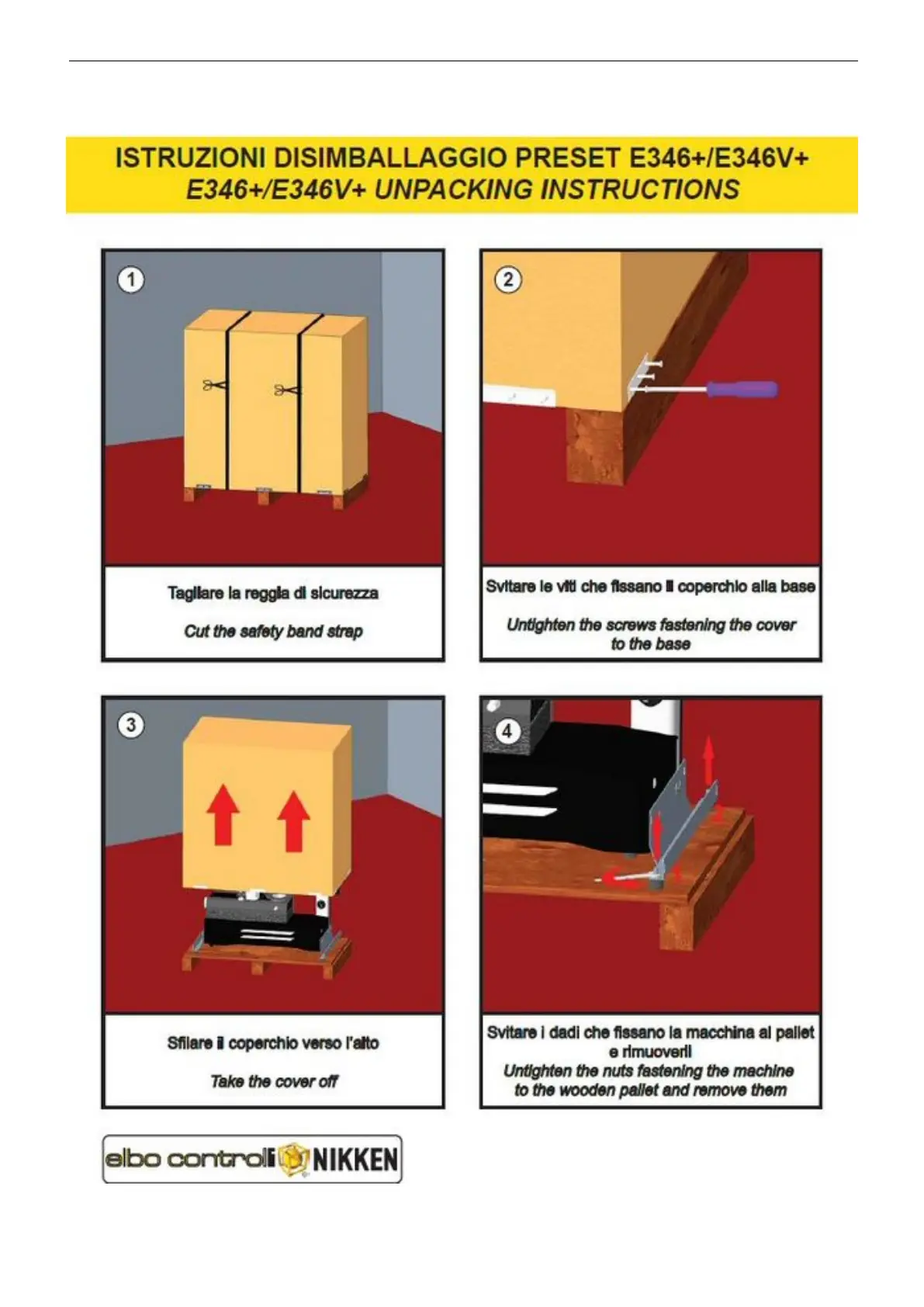 ISTRUZIONI DISIMBALLAGGIO PRESET E346+/E346V+
E346+/E346V+ UNPACKING INSTRUCTIONS

1

Tagliare la reggia di sicurezza

Cut the safety band strap

2

Svitare le viti che fissano il coperchio alla base

Untighten the screws fastening the cover to the base

3

Sfilare il coperchio verso l'alto

Take the cover off

4

Svitare i dadi che fissano la macchina al pallet e rimuoverli

Untighten the nuts fastening the machine to the wooden pallet and remove them

elbo controlli NIKKEN