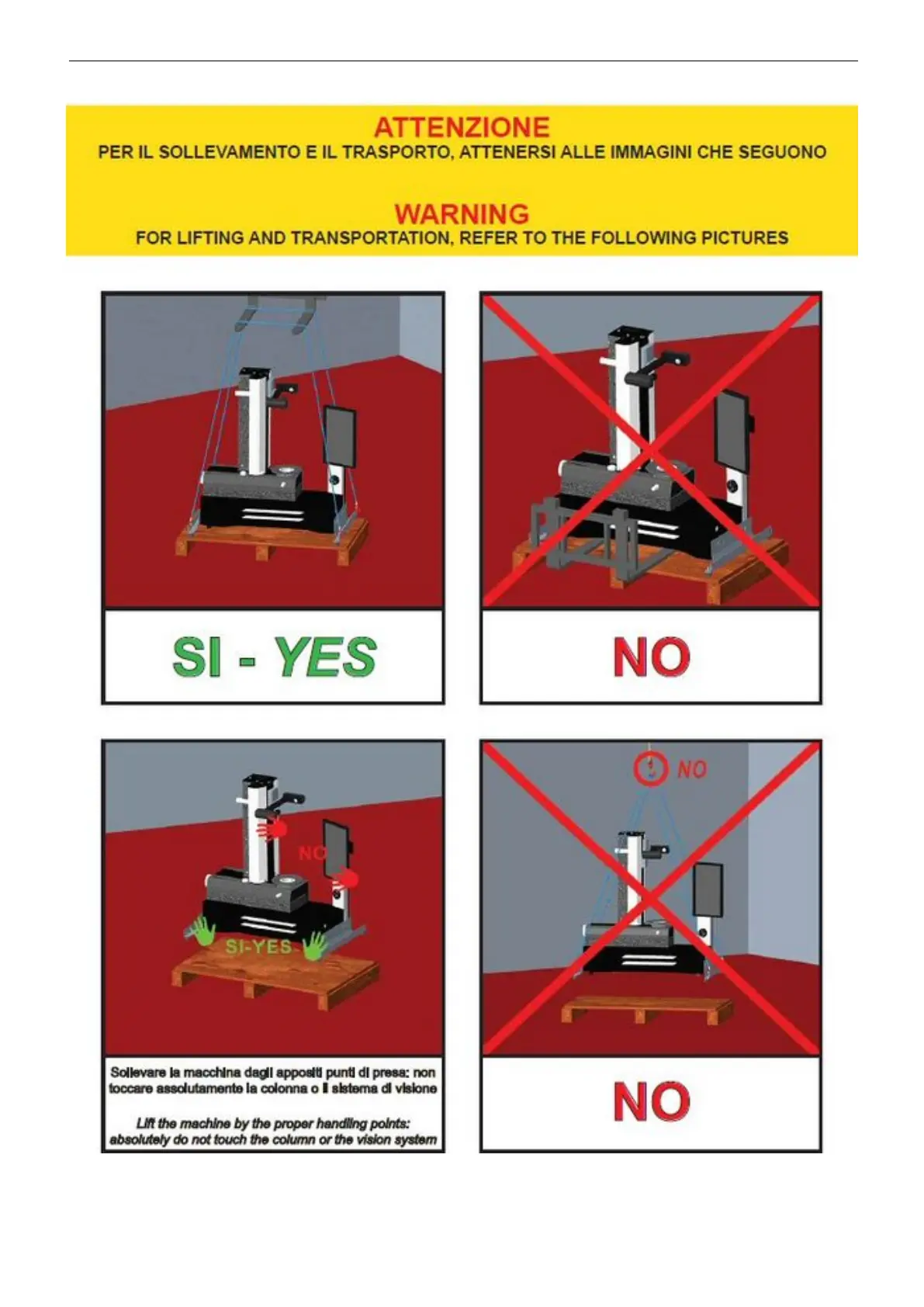 ATTENZIONE
PER IL SOLLEVAMENTO E IL TRASPORTO, ATTENERSI ALLE IMMAGINI CHE SEGUONO

WARNING
FOR LIFTING AND TRANSPORTATION, REFER TO THE FOLLOWING PICTURES

SI - YES

NO

NO

SI-YES

Sollevare la macchina dagli appositi punti di presa: non toccare assolutamente la colonna o il sistema di visione

Lift the machine by the proper handling points: absolutely do not touch the column or the vision system

NO

NO