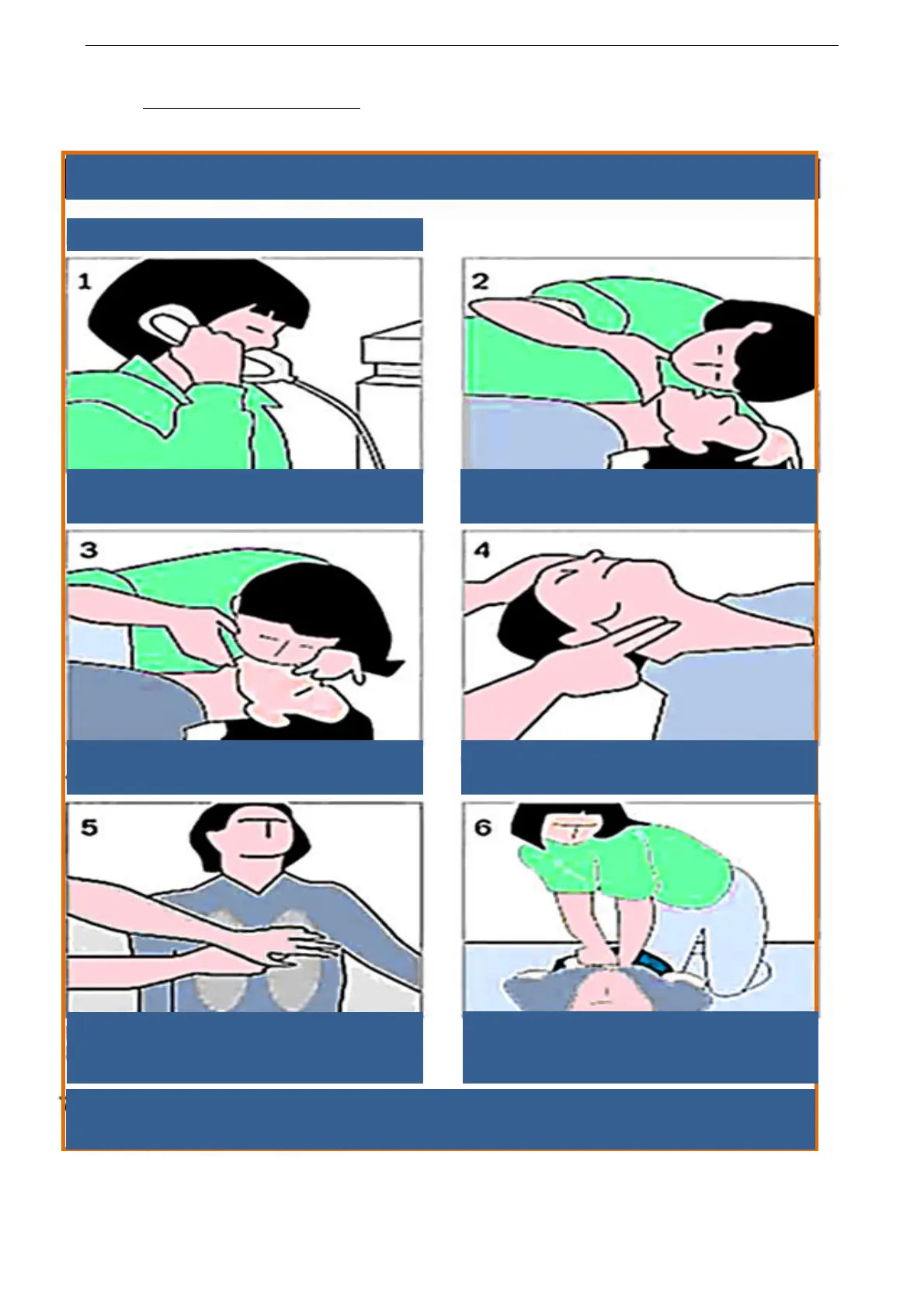 1

2

3

4

5

6