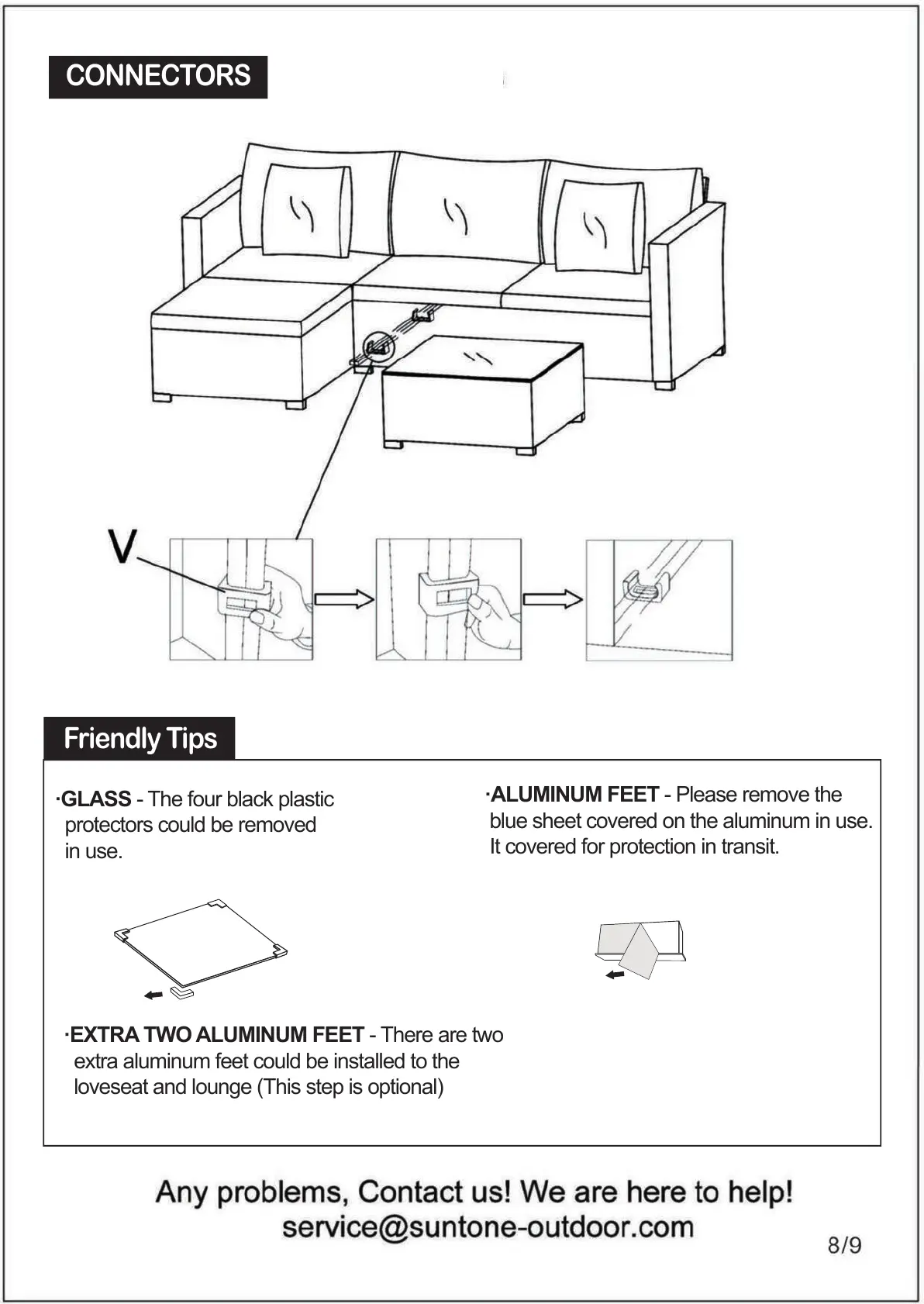 CONNECTORS

V

Friendly Tips

·GLASS - The four black plastic protectors could be removed in use.

·ALUMINUM FEET - Please remove the blue sheet covered on the aluminum in use. It covered for protection in transit.

·EXTRA TWO ALUMINUM FEET - There are two extra aluminum feet could be installed to the loveseat and lounge (This step is optional)

Any problems, Contact us! We are here to help!
service@suntone-outdoor.com

8/9