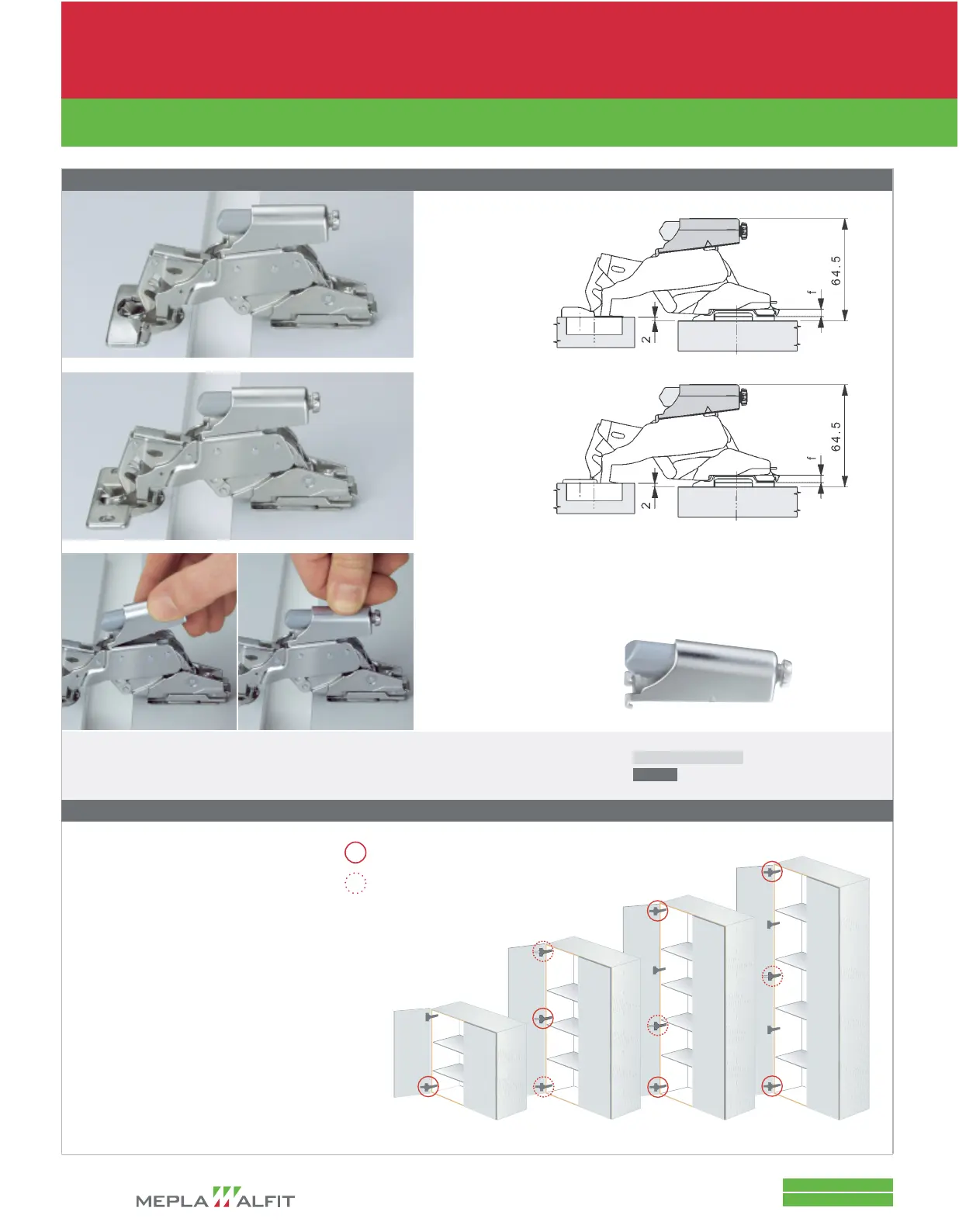 64.5

f

2

64.5

f

2

MEPLA ALFIT