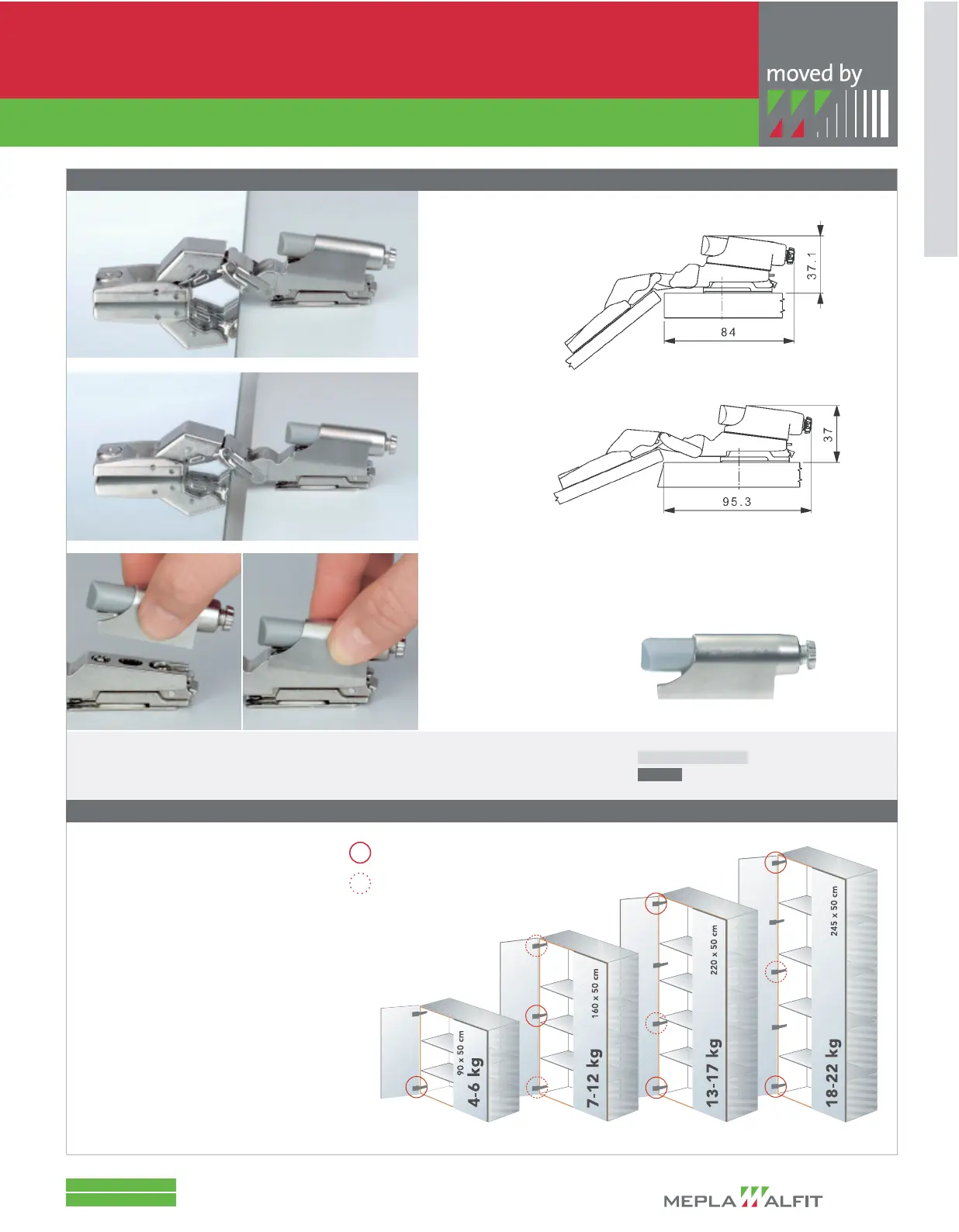 moved by

37.1

84

37

95.3

90 x 50 cm
4-6 kg

160 x 50 cm
7-12 kg

220 x 50 cm
13-17 kg

245 x 50 cm
18-22 kg

MEPLA ALFIT