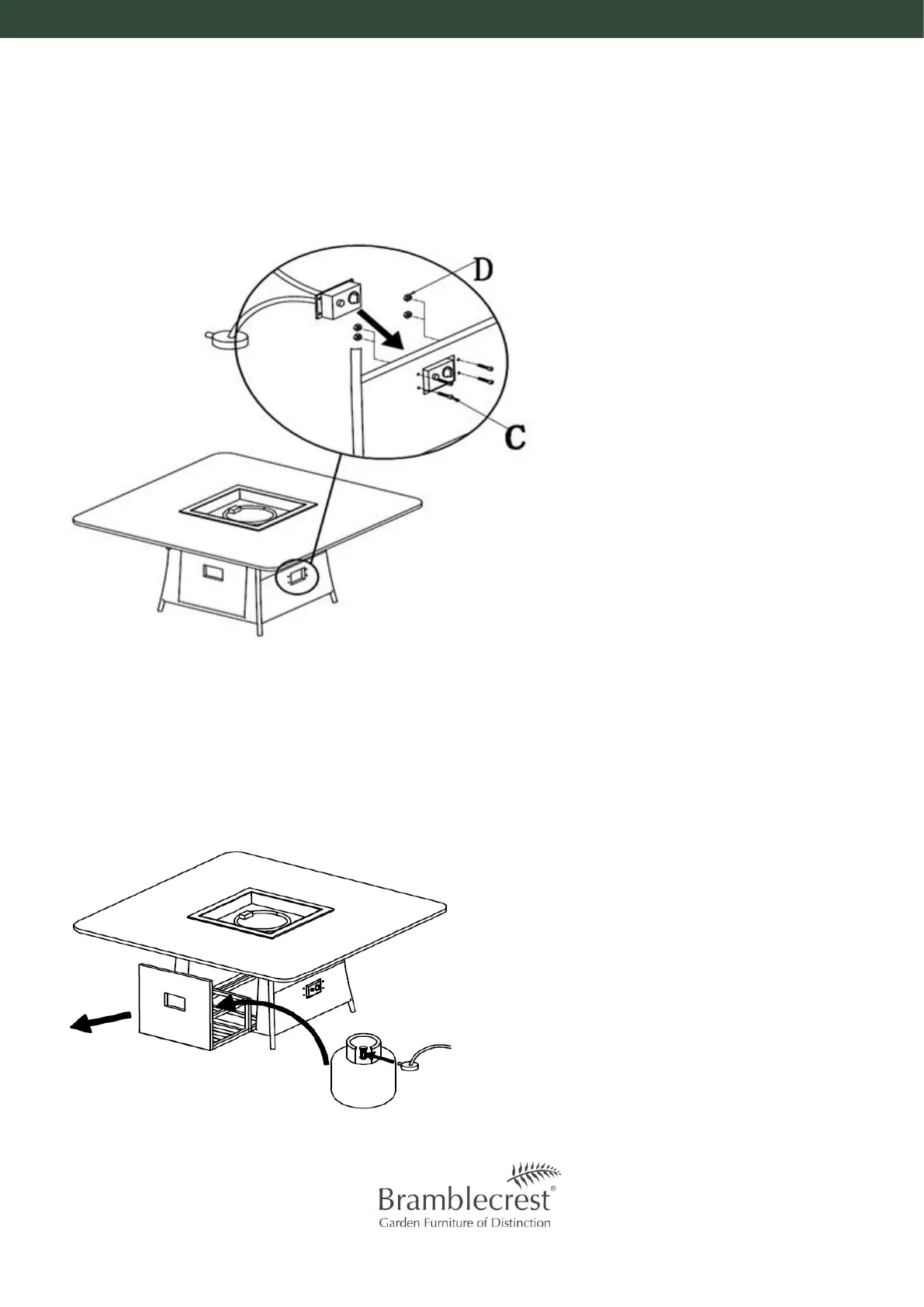 D

C

Bramblecrest®
Garden Furniture of Distinction