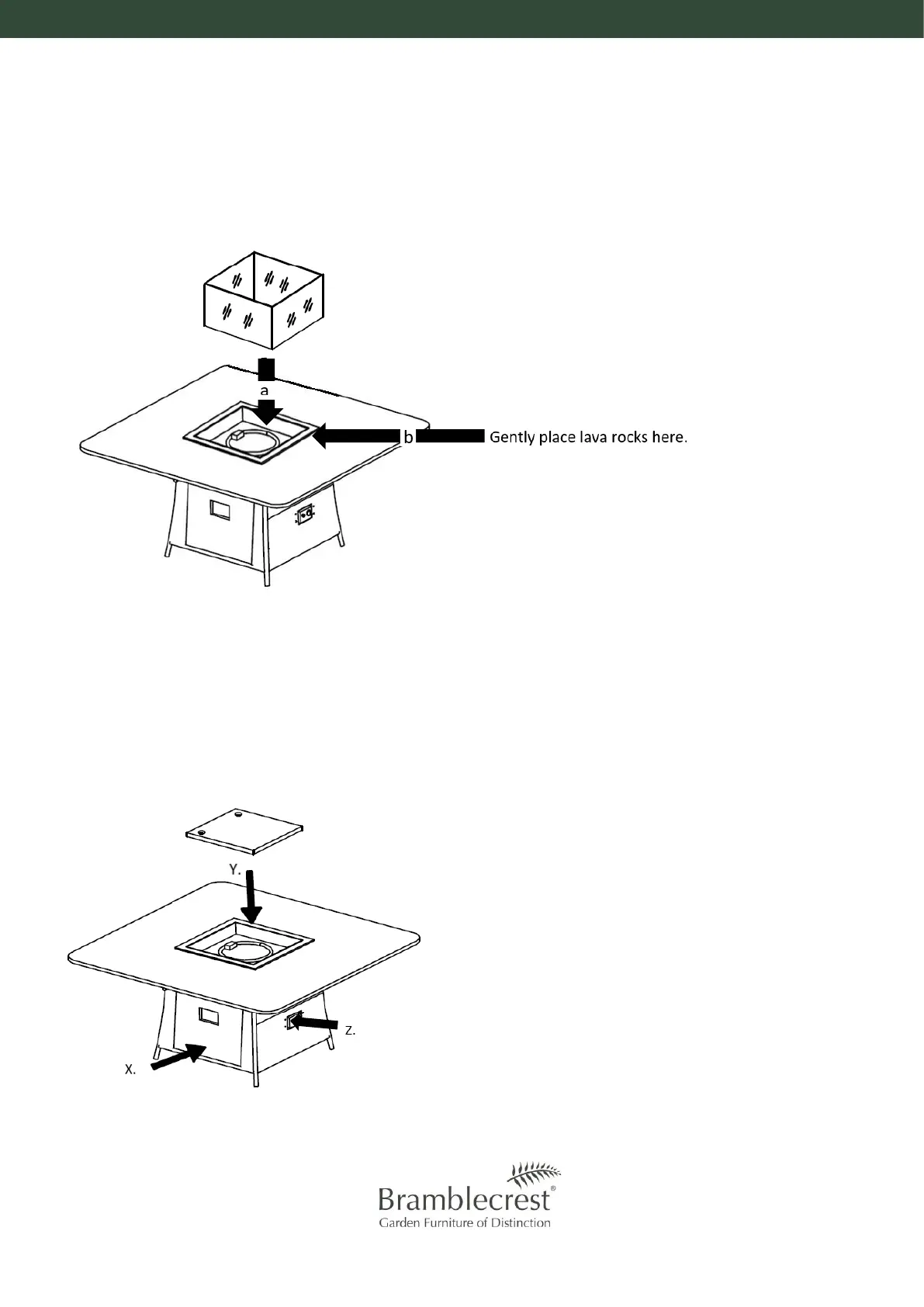 a

b Gently place lava rocks here.

Y.

Z.

X.

Bramblecrest®
Garden Furniture of Distinction