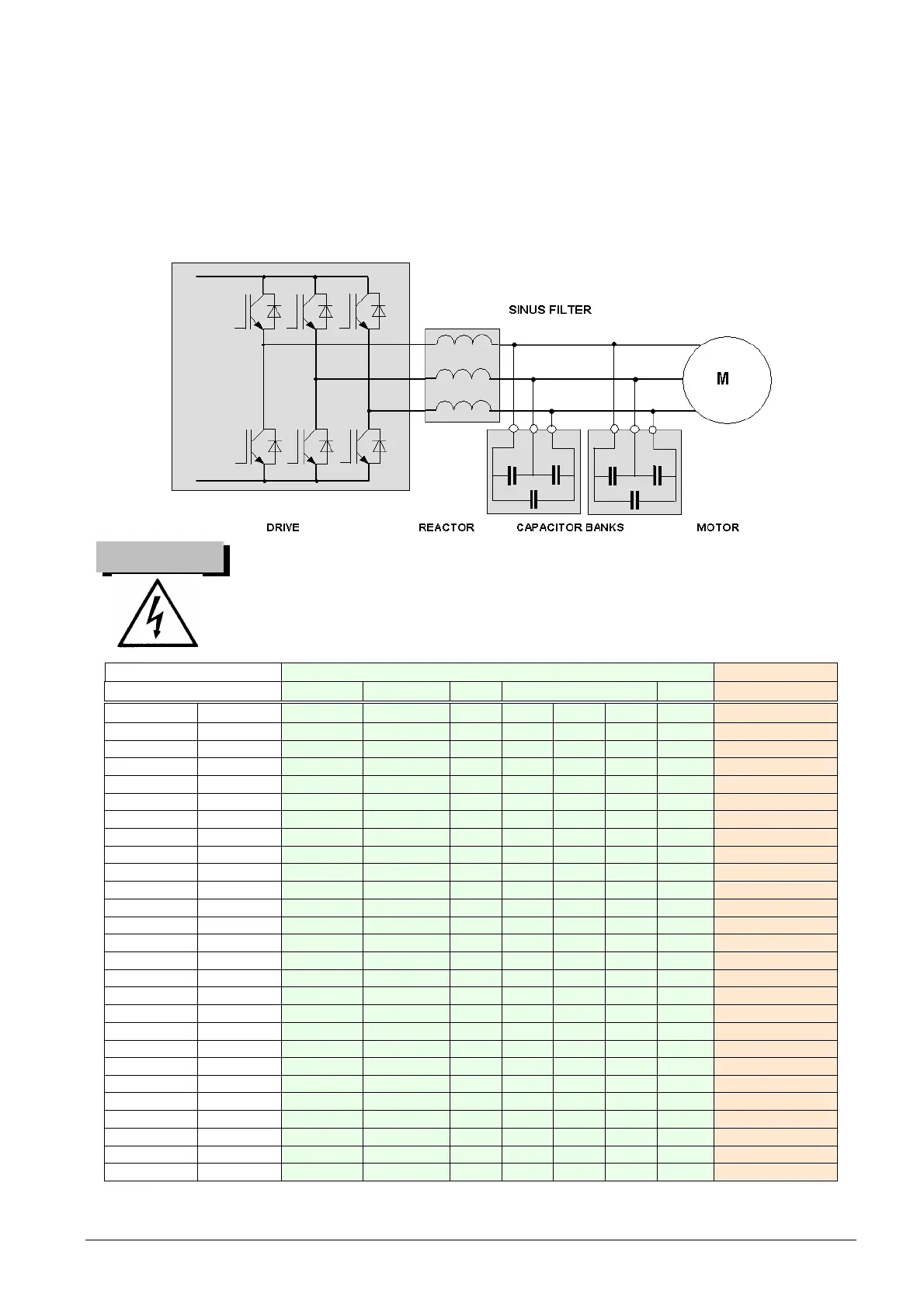 SINUS FILTER

M

DRIVE

REACTOR

CAPACITOR BANKS

MOTOR