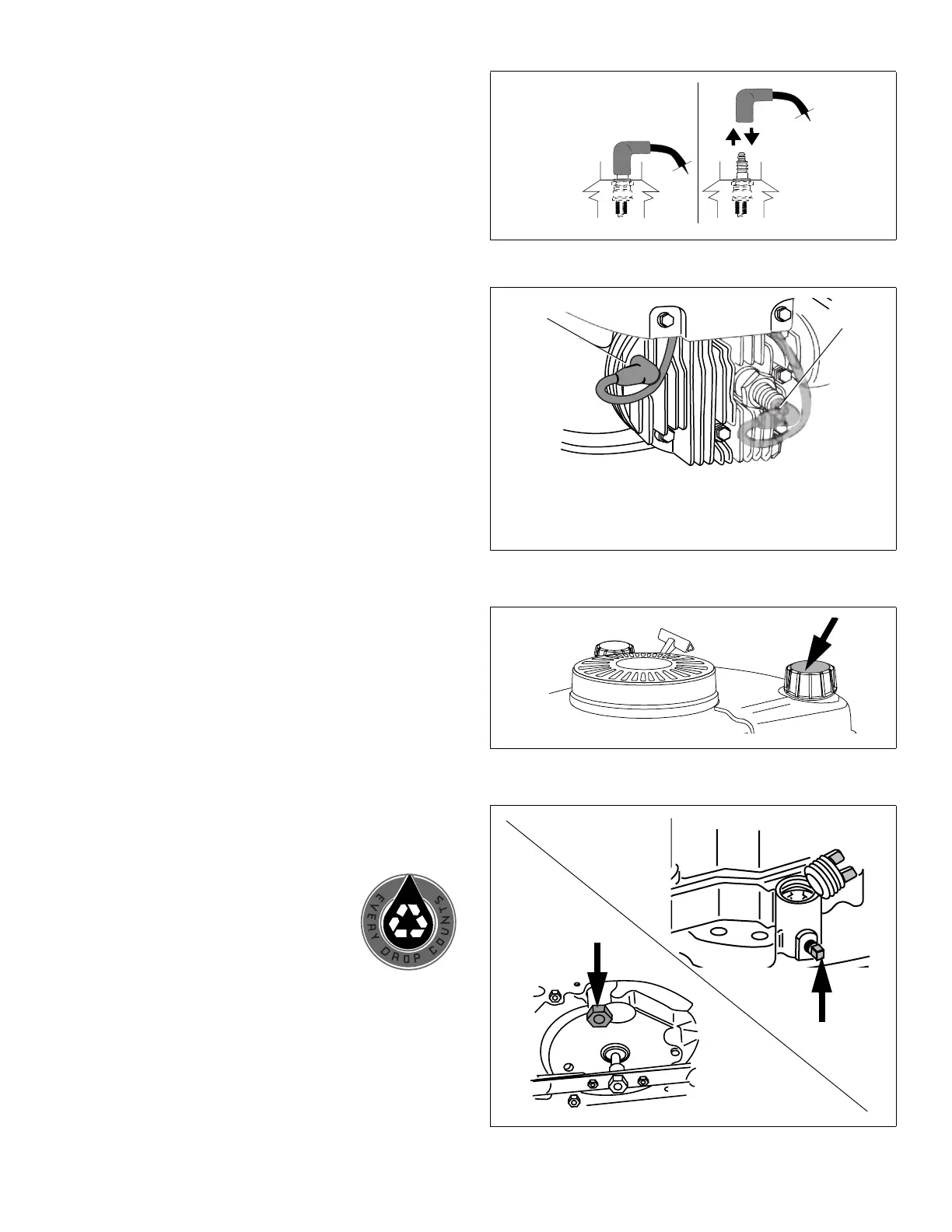 EVERY DROP COUNTS