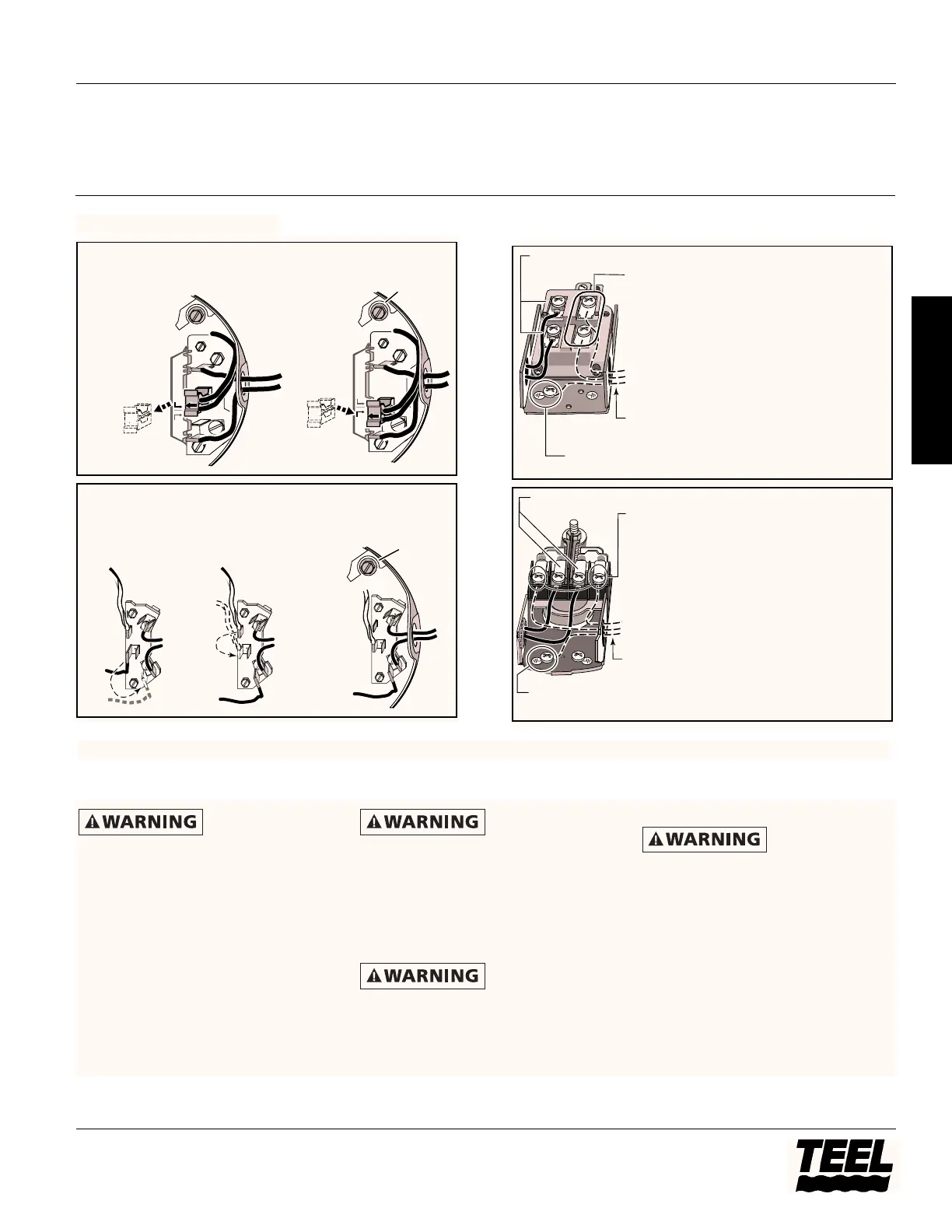 ⚠WARNING

⚠WARNING

⚠WARNING

⚠WARNING

TEEL