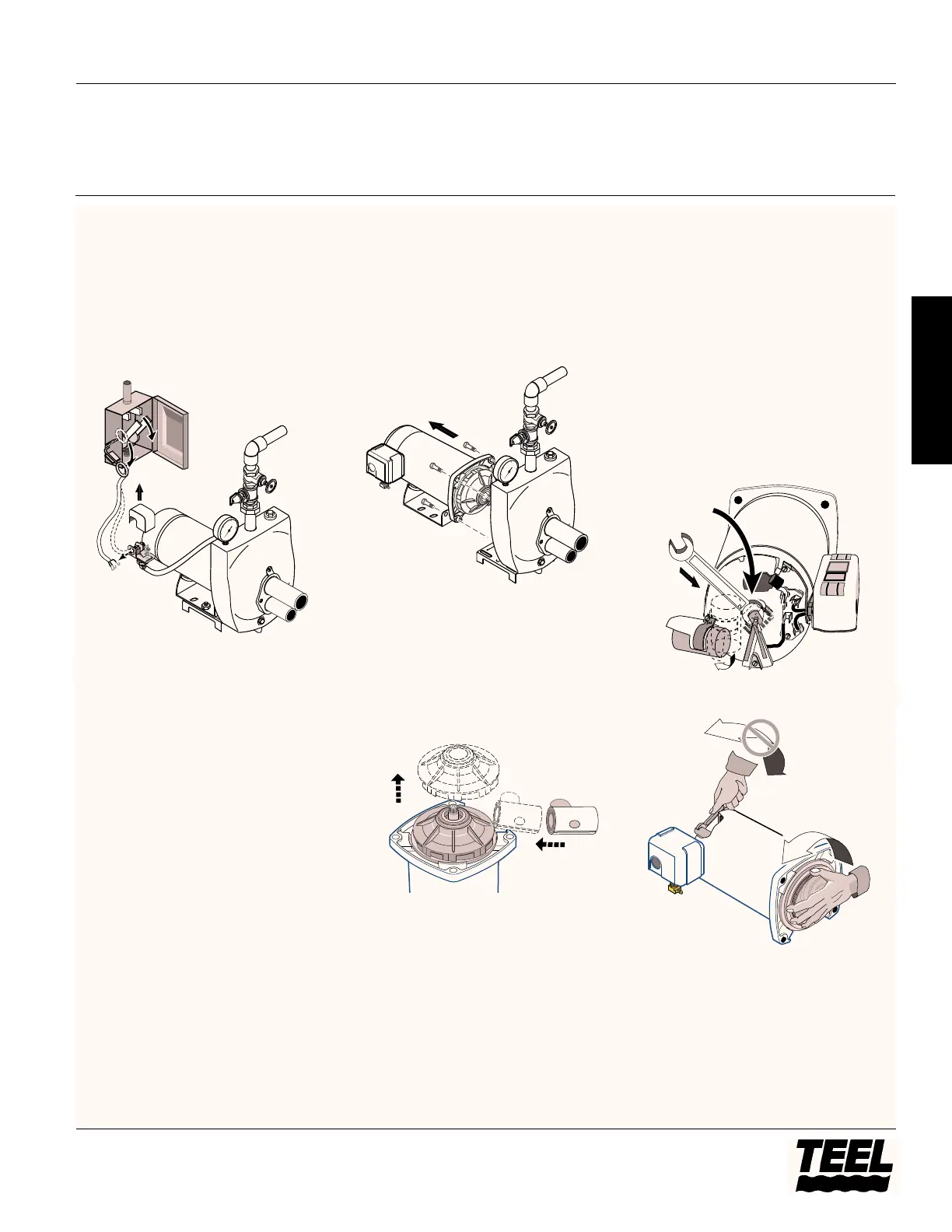 TEEL