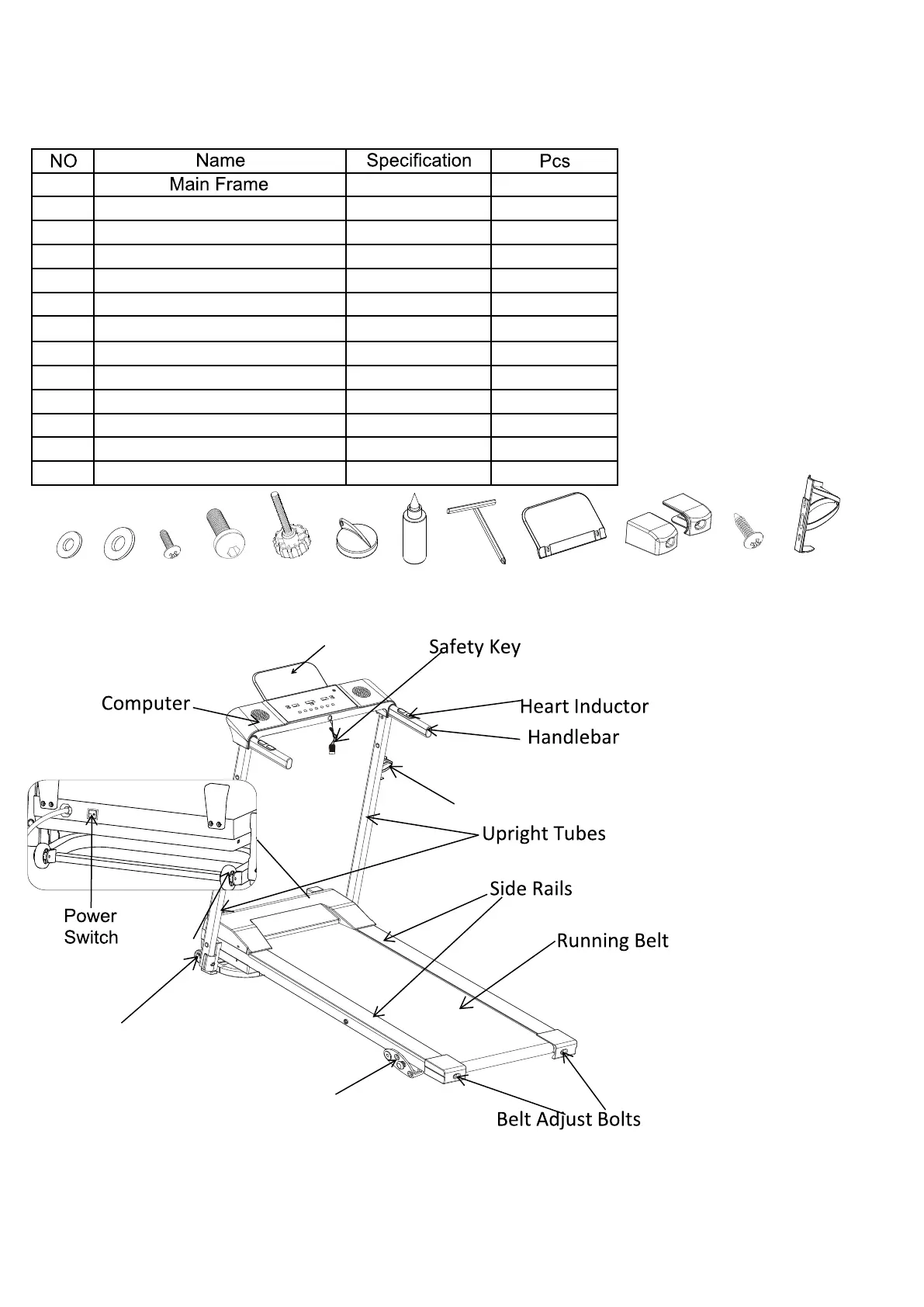 | NO | Name | Specification | Pcs |
|---|---|---|---|
| | Main Frame | | |
| | | | |
| | | | |
| | | | |
| | | | |
| | | | |
| | | | |
| | | | |
| | | | |
| | | | |
| | | | |
| | | | |
| | | | |

Safety Key

Computer

Heart Inductor

Handlebar

Upright Tubes

Side Rails

Power Switch

Running Belt

Belt Adjust Bolts